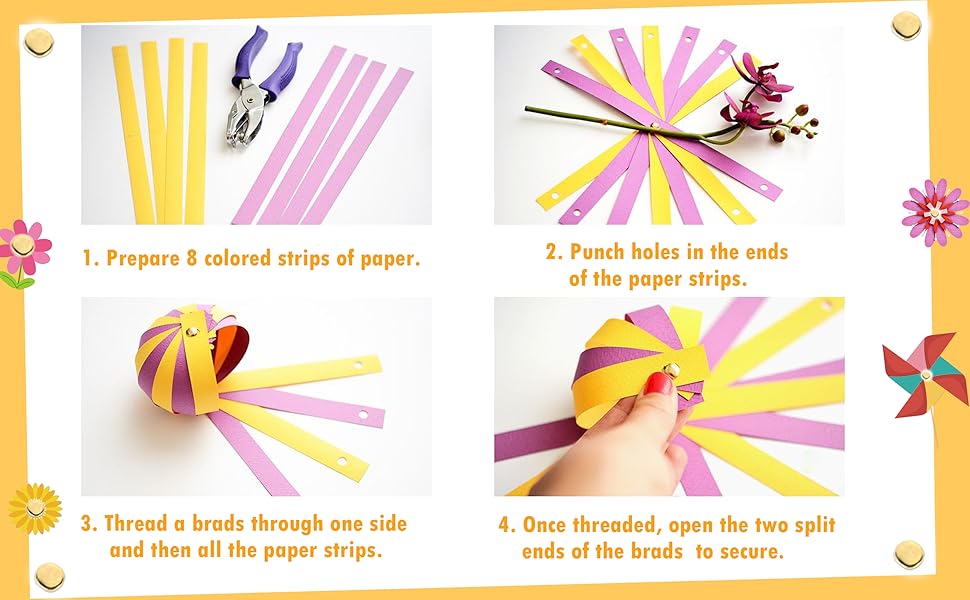 1. Prepare 8 colored strips of paper.

2. Punch holes in the ends of the paper strips.

3. Thread a brads through one side and then all the paper strips.

4. Once threaded, open the two split ends of the brads to secure.