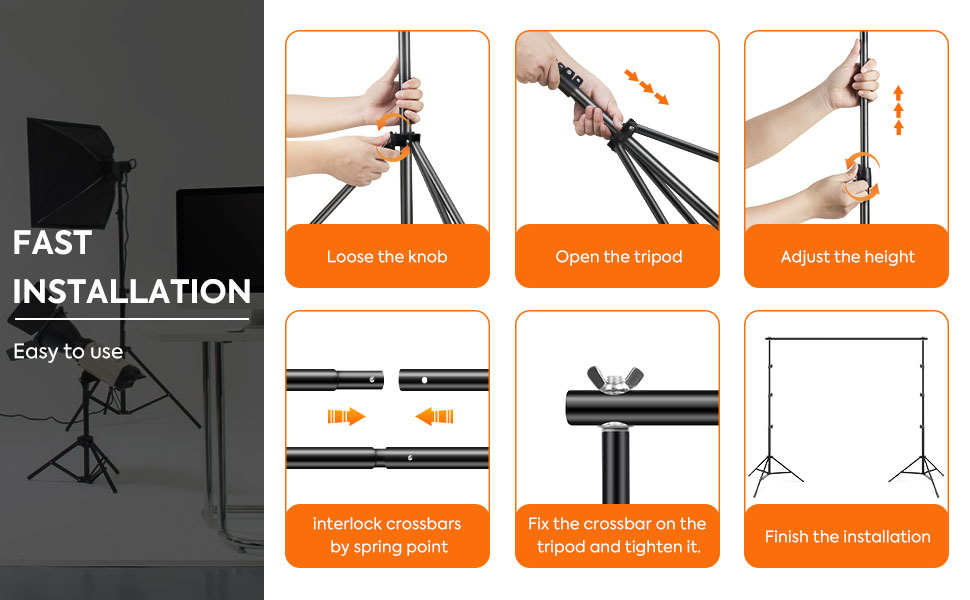 FAST
INSTALLATION

Easy to use

Loose the knob

Open the tripod

Adjust the height

interlock crossbars by spring point

Fix the crossbar on the tripod and tighten it.

Finish the installation