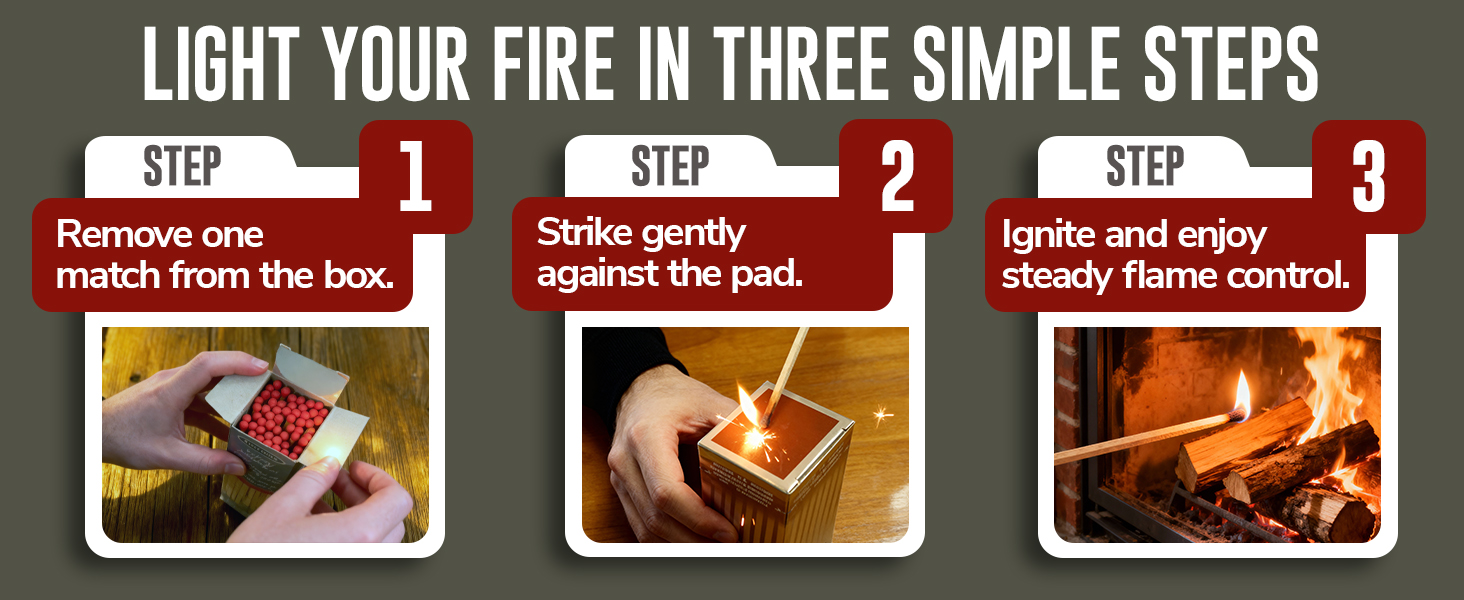 LIGHT YOUR FIRE IN THREE SIMPLE STEPS

STEP 1
Remove one match from the box.

STEP 2
Strike gently against the pad.

STEP 3
Ignite and enjoy steady flame control.