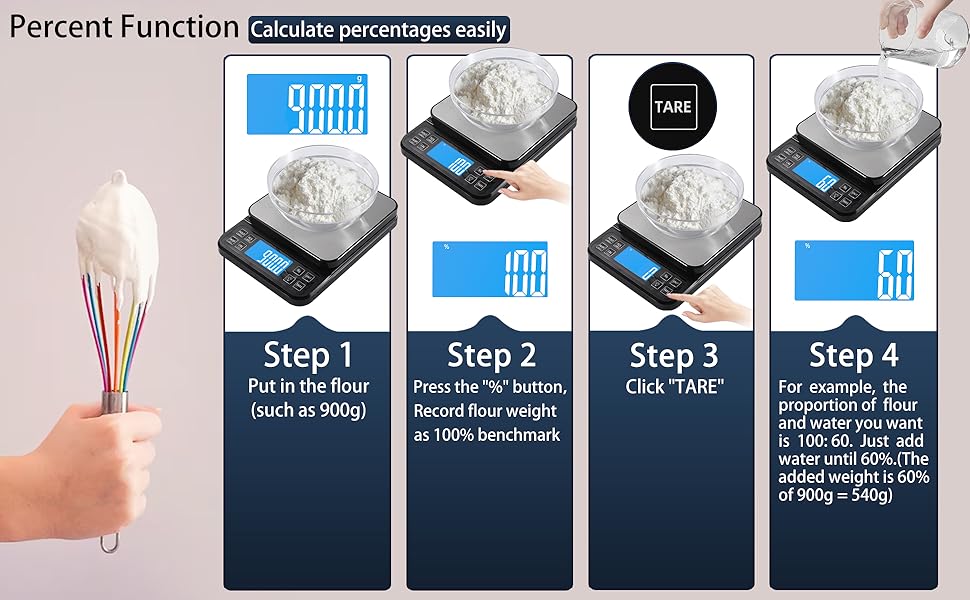 Percent Function Calculate percentages easily

9000 g

Step 1
Put in the flour (such as 900g)

% 100

Step 2
Press the "%" button, Record flour weight as 100% benchmark

TARE

Step 3
Click "TARE"

% 60

Step 4
For example, the proportion of flour and water you want is 100: 60. Just add water until 60%.(The added weight is 60% of 900g = 540g)