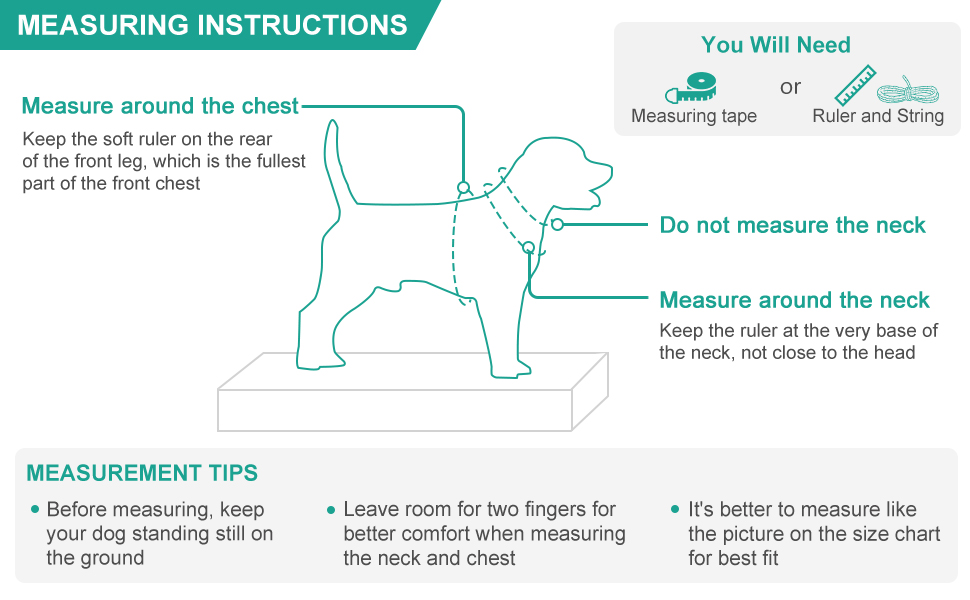 MEASURING INSTRUCTIONS

You Will Need

Measuring tape

or

Ruler and String

Measure around the chest

Keep the soft ruler on the rear of the front leg, which is the fullest part of the front chest

Do not measure the neck

Measure around the neck

Keep the ruler at the very base of the neck, not close to the head

MEASUREMENT TIPS

• Before measuring, keep your dog standing still on the ground

• Leave room for two fingers for better comfort when measuring the neck and chest

• It's better to measure like the picture on the size chart for best fit