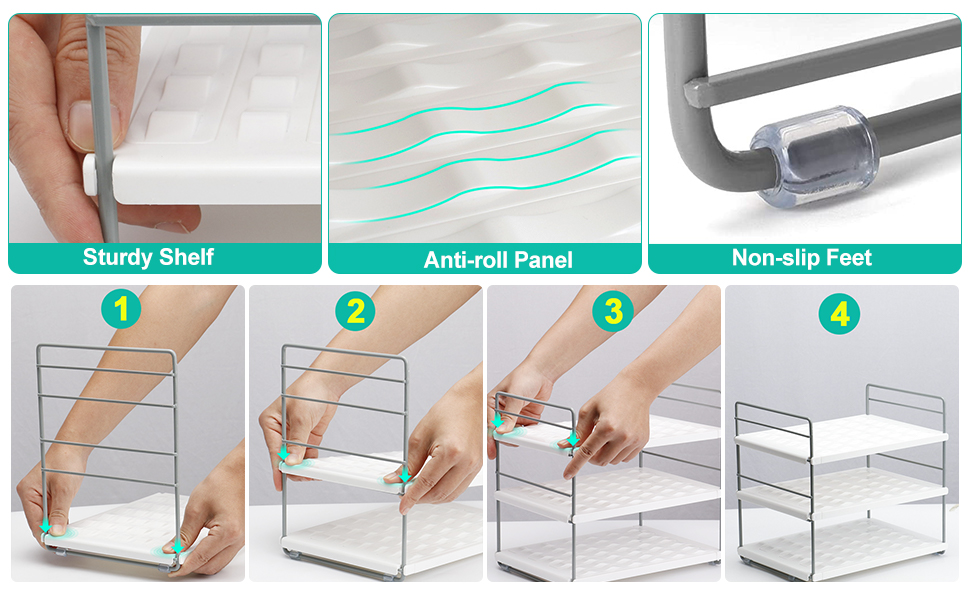 Sturdy Shelf

Anti-roll Panel

Non-slip Feet

1

2

3

4