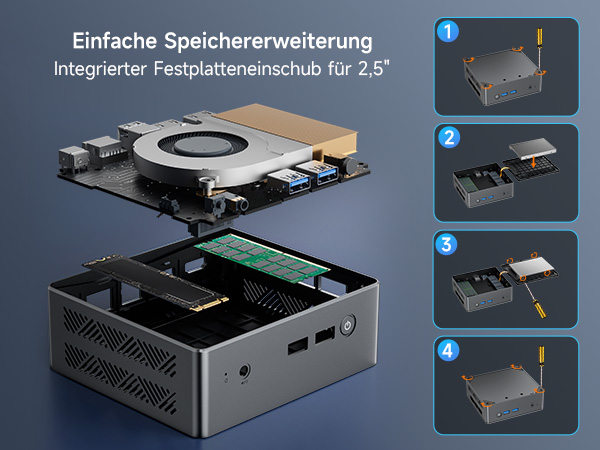 Einfache Speichererweiterung
Integrierter Festplatteneinschub für 2,5"

1

2

3

4