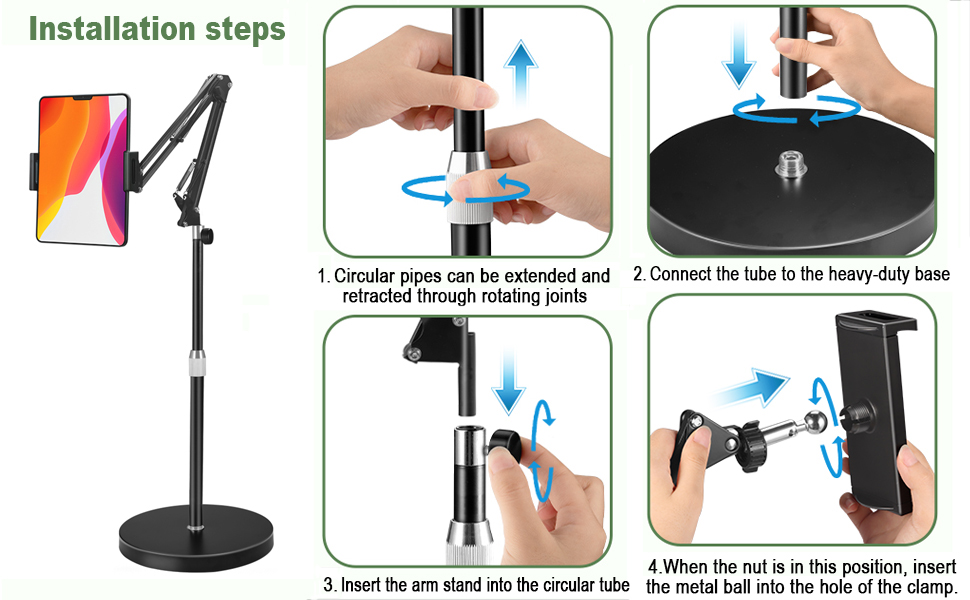 Installation steps

1. Circular pipes can be extended and retracted through rotating joints

2. Connect the tube to the heavy-duty base

3. Insert the arm stand into the circular tube

4.When the nut is in this position, insert the metal ball into the hole of the clamp.