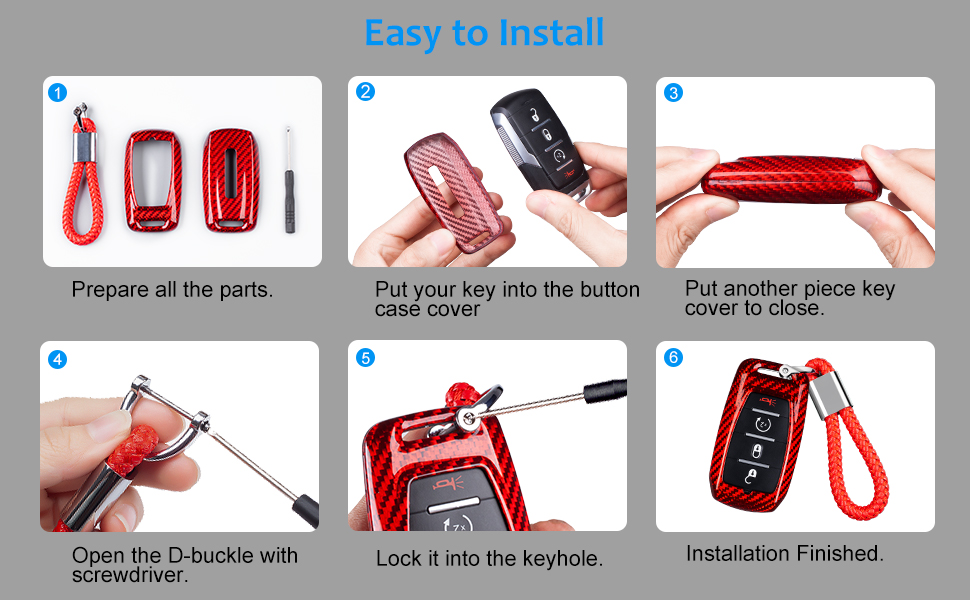 Easy to Install

1
Prepare all the parts.

2
Put your key into the button case cover

3
Put another piece key cover to close.

4
Open the D-buckle with screwdriver.

5
Lock it into the keyhole.

6
Installation Finished.