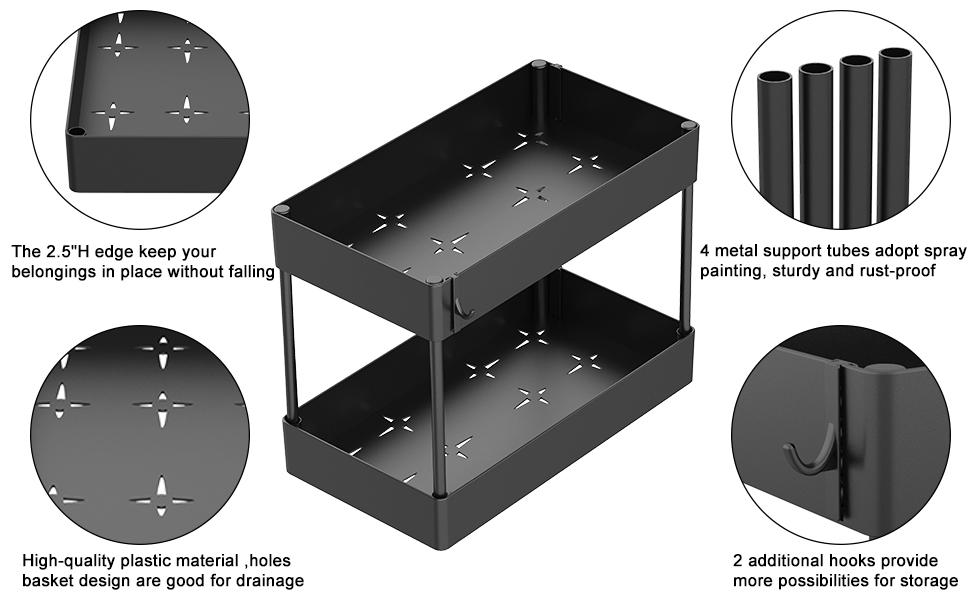 The 2.5"H edge keep your belongings in place without falling

4 metal support tubes adopt spray painting, sturdy and rust-proof

High-quality plastic material ,holes basket design are good for drainage

2 additional hooks provide more possibilities for storage