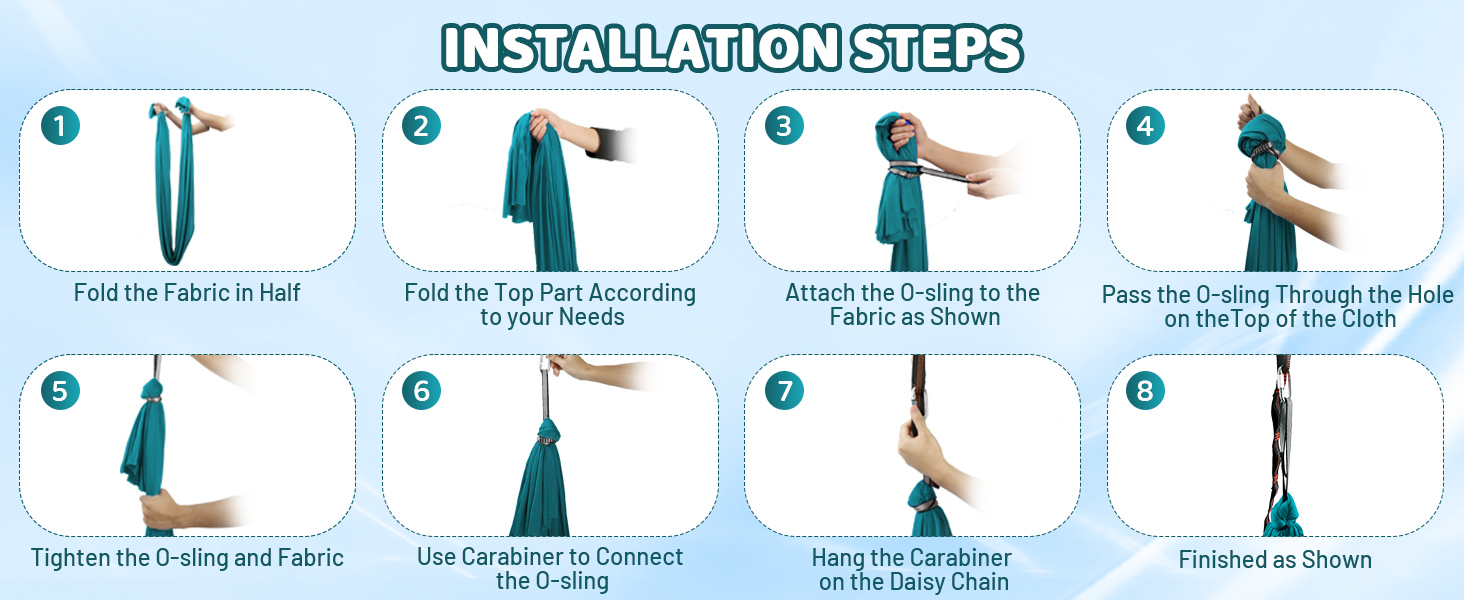 INSTALLATION STEPS

1
Fold the Fabric in Half

2
Fold the Top Part According to your Needs

3
Attach the O-sling to the Fabric as Shown

4
Pass the O-sling Through the Hole on theTop of the Cloth

5
Tighten the O-sling and Fabric

6
Use Carabiner to Connect the O-sling

7
Hang the Carabiner on the Daisy Chain

8
Finished as Shown