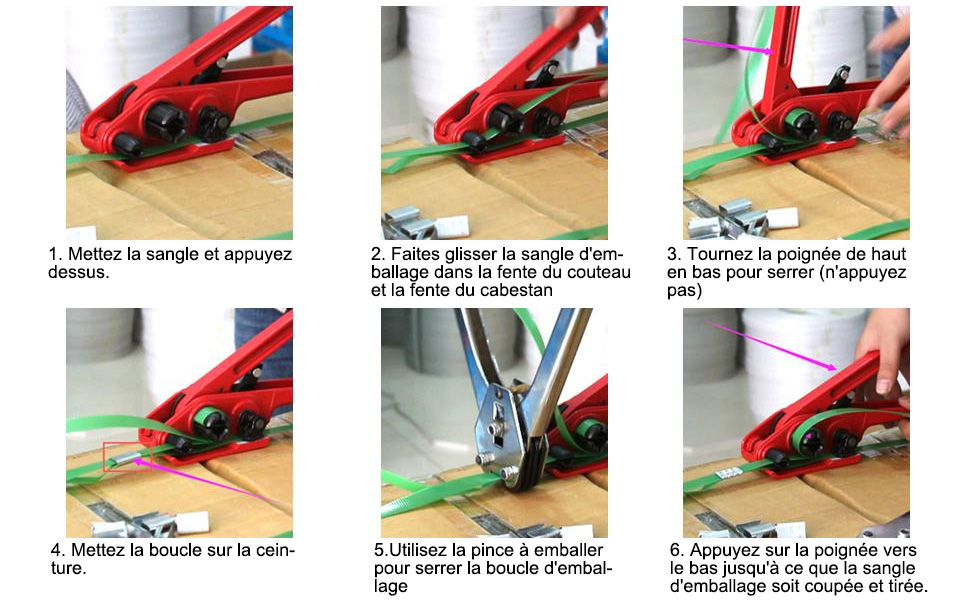 1. Mettez la sangle et appuyez dessus.

2. Faites glisser la sangle d'emballage dans la fente du couteau et la fente du cabestan

3. Tournez la poignée de haut en bas pour serrer (n'appuyez pas)

4. Mettez la boucle sur la ceinture.

5.Utilisez la pince à emballer pour serrer la boucle d'emballage

6. Appuyez sur la poignée vers le bas jusqu'à ce que la sangle d'emballage soit coupée et tirée.