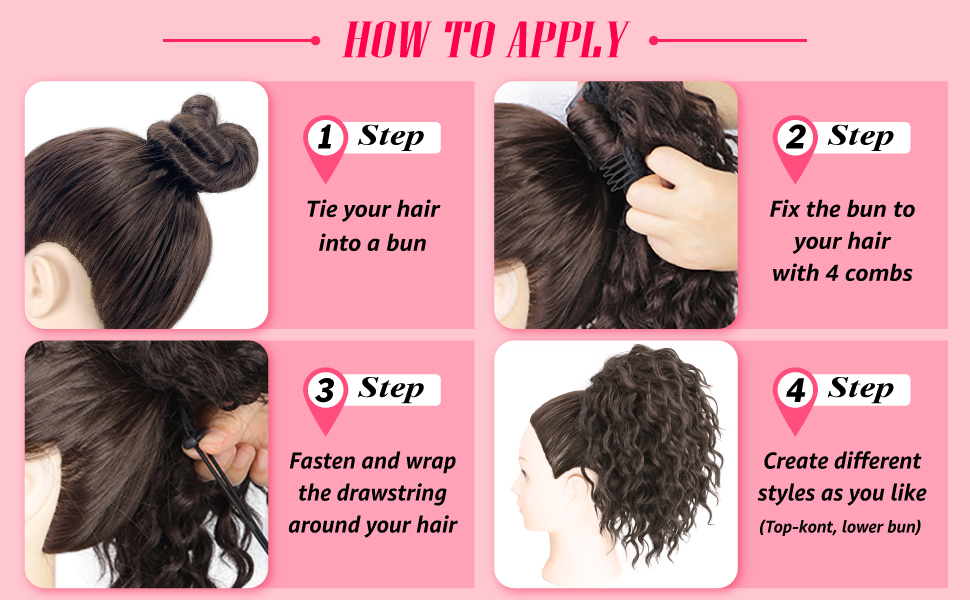 HOW TO APPLY

1 Step

Tie your hair into a bun

2 Step

Fix the bun to your hair with 4 combs

3 Step

Fasten and wrap the drawstring around your hair

4 Step

Create different styles as you like

(Top-kont, lower bun)