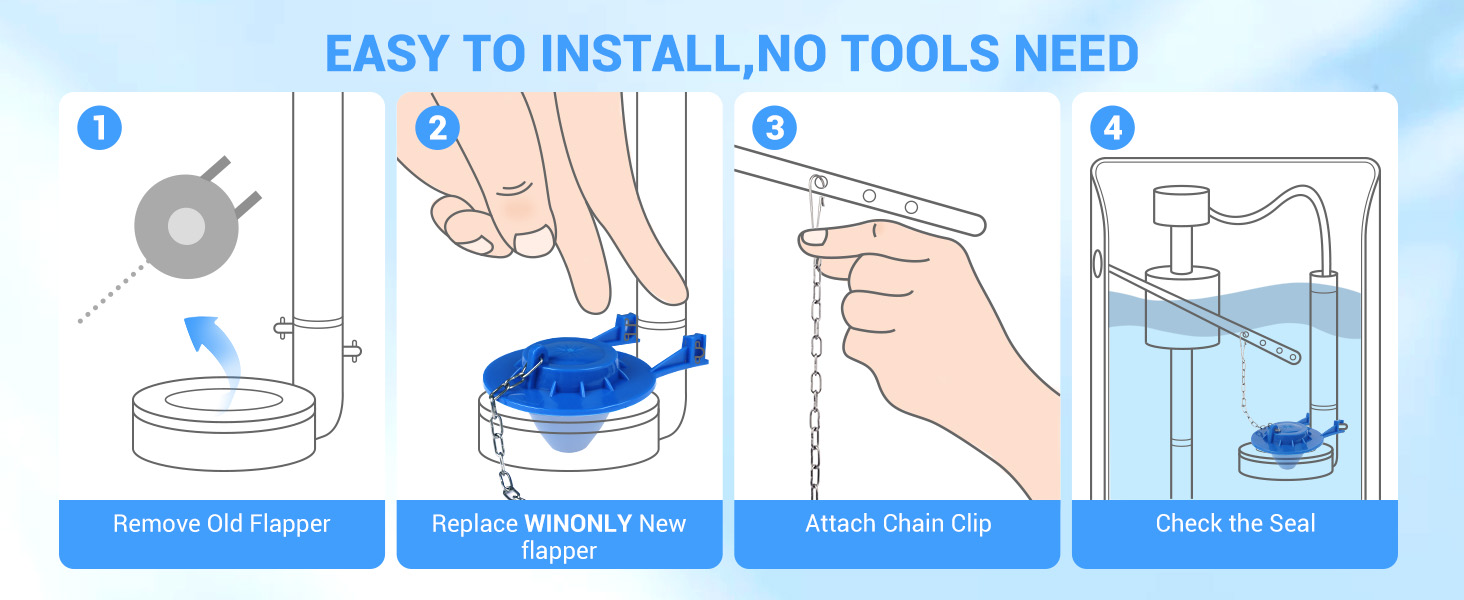 EASY TO INSTALL,NO TOOLS NEED

1
Remove Old Flapper

2
Replace WINONLY New flapper

3
Attach Chain Clip

4
Check the Seal