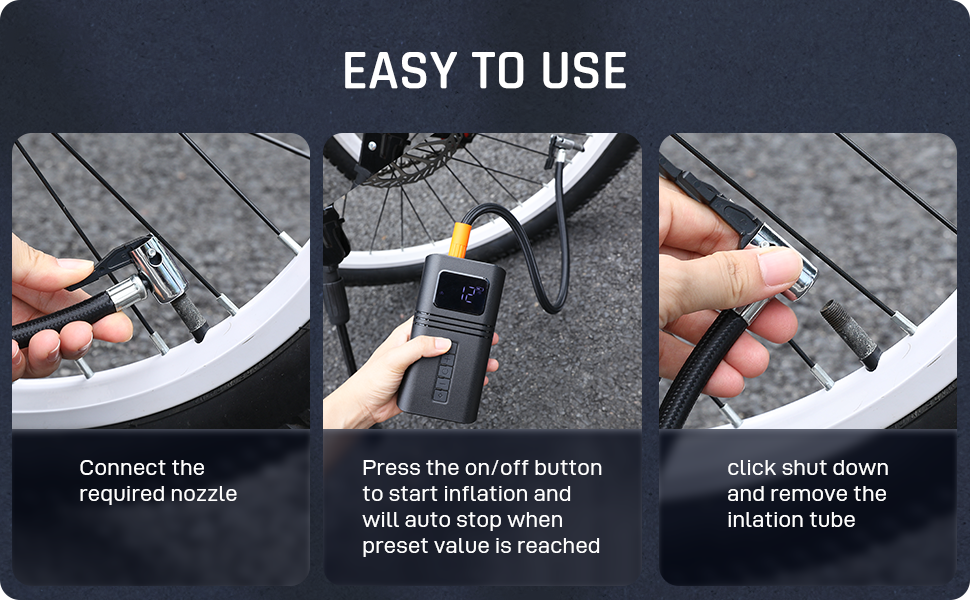 EASY TO USE

12

Connect the required nozzle

Press the on/off button to start inflation and will auto stop when preset value is reached

click shut down and remove the inlation tube