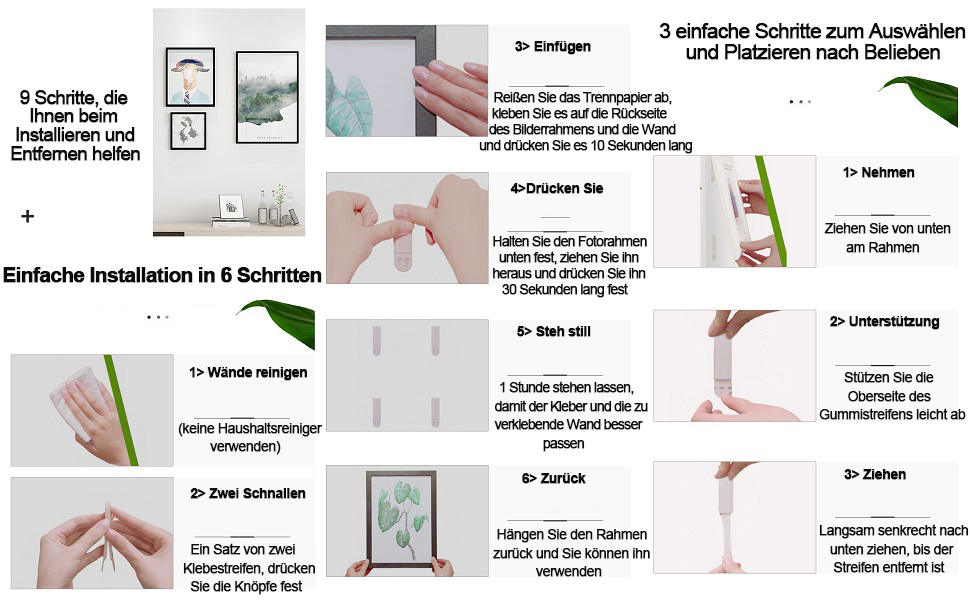 9 Schritte, die Ihnen beim Installieren und Entfernen helfen

+

Einfache Installation in 6 Schritten

1> Wände reinigen

(keine Haushaltsreiniger verwenden)

2> Zwei Schnallen

Ein Satz von zwei Klebestreifen, drücken Sie die Knöpfe fest

3> Einfügen

Reißen Sie das Trennpapier ab, kleben Sie es auf die Rückseite des Bilderrahmens und die Wand und drücken Sie es 10 Sekunden lang

4>Drücken Sie

Halten Sie den Fotorahmen unten fest, ziehen Sie ihn heraus und drücken Sie ihn 30 Sekunden lang fest

5> Steh still

1 Stunde stehen lassen, damit der Kleber und die zu verklebende Wand besser passen

6> Zurück

Hängen Sie den Rahmen zurück und Sie können ihn verwenden

3 einfache Schritte zum Auswählen und Platzieren nach Belieben

1> Nehmen

Ziehen Sie von unten am Rahmen

2> Unterstützung

Stützen Sie die Oberseite des Gummistreifens leicht ab

3> Ziehen

Langsam senkrecht nach unten ziehen, bis der Streifen entfernt ist