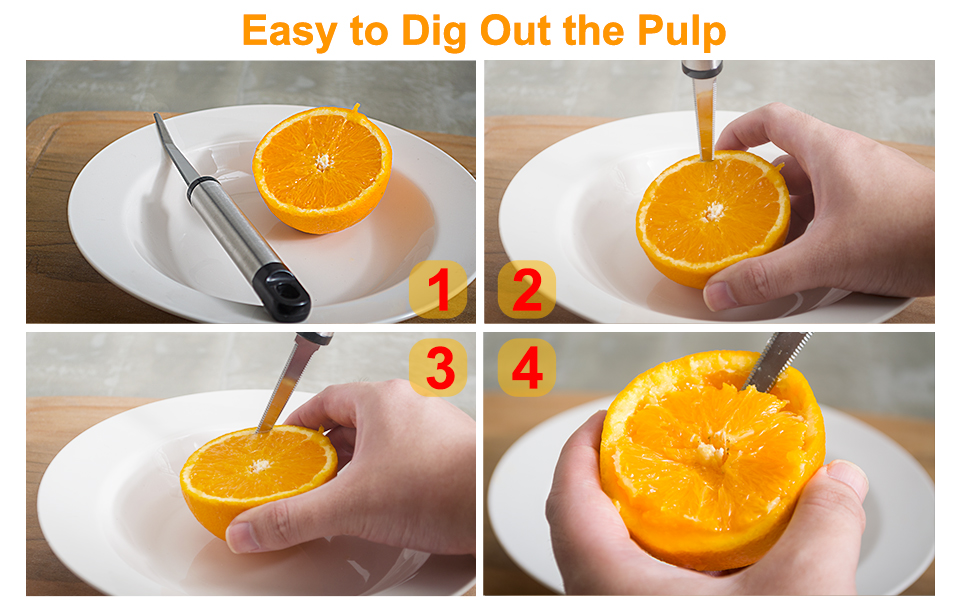 Easy to Dig Out the Pulp

1

2

3

4