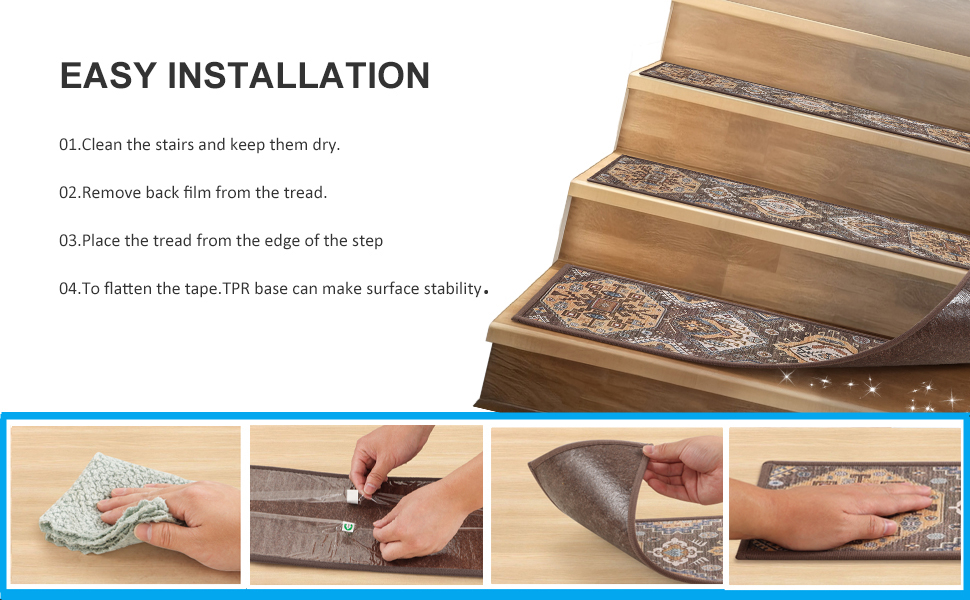 EASY INSTALLATION

01.Clean the stairs and keep them dry.

02.Remove back film from the tread.

03.Place the tread from the edge of the step

04.To flatten the tape.TPR base can make surface stability.