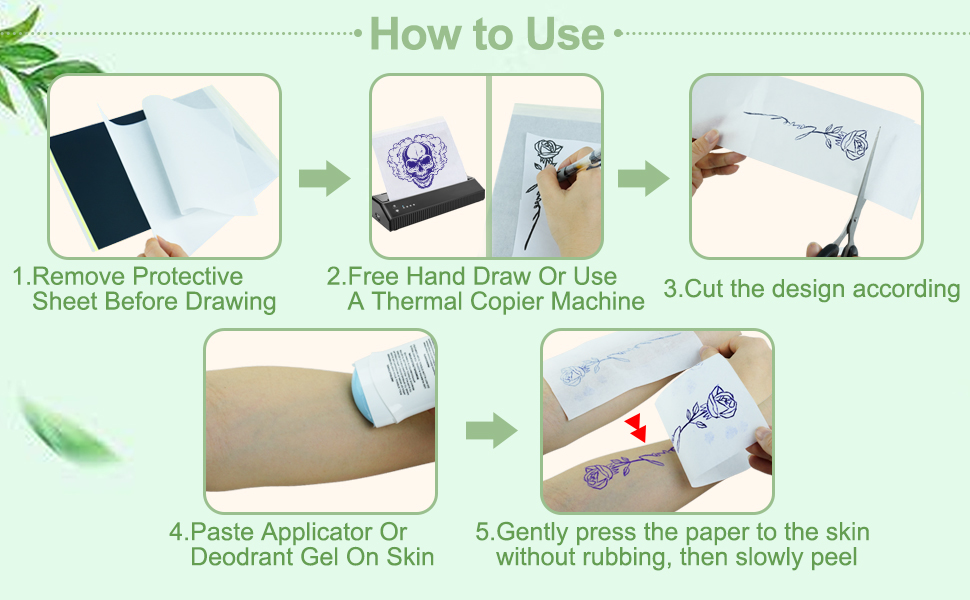 How to Use

1.Remove Protective Sheet Before Drawing

2.Free Hand Draw Or Use A Thermal Copier Machine

3.Cut the design according

4.Paste Applicator Or Deodrant Gel On Skin

5.Gently press the paper to the skin without rubbing, then slowly peel