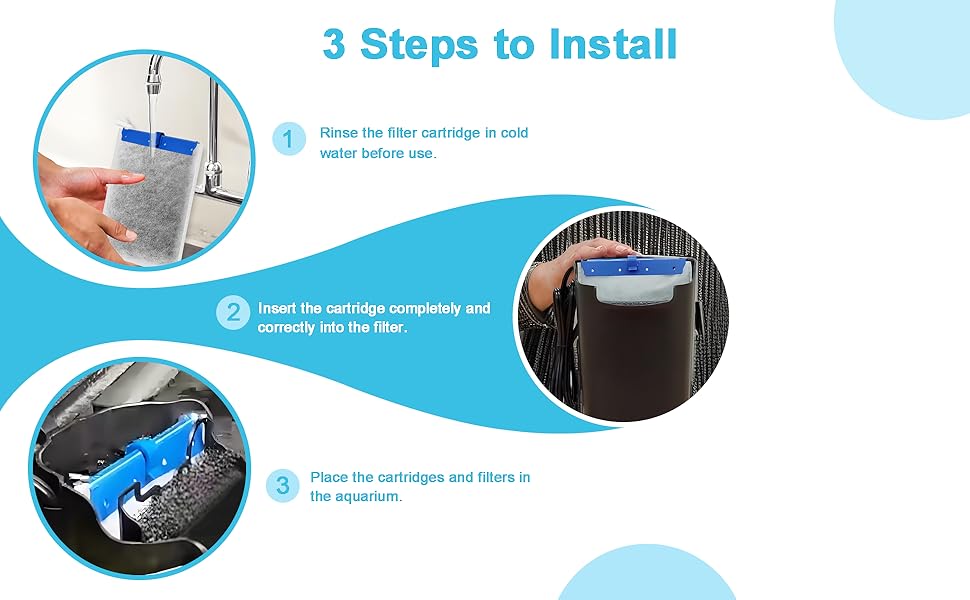 3 Steps to Install

1 Rinse the filter cartridge in cold water before use.

2 Insert the cartridge completely and correctly into the filter.

3 Place the cartridges and filters in the aquarium.