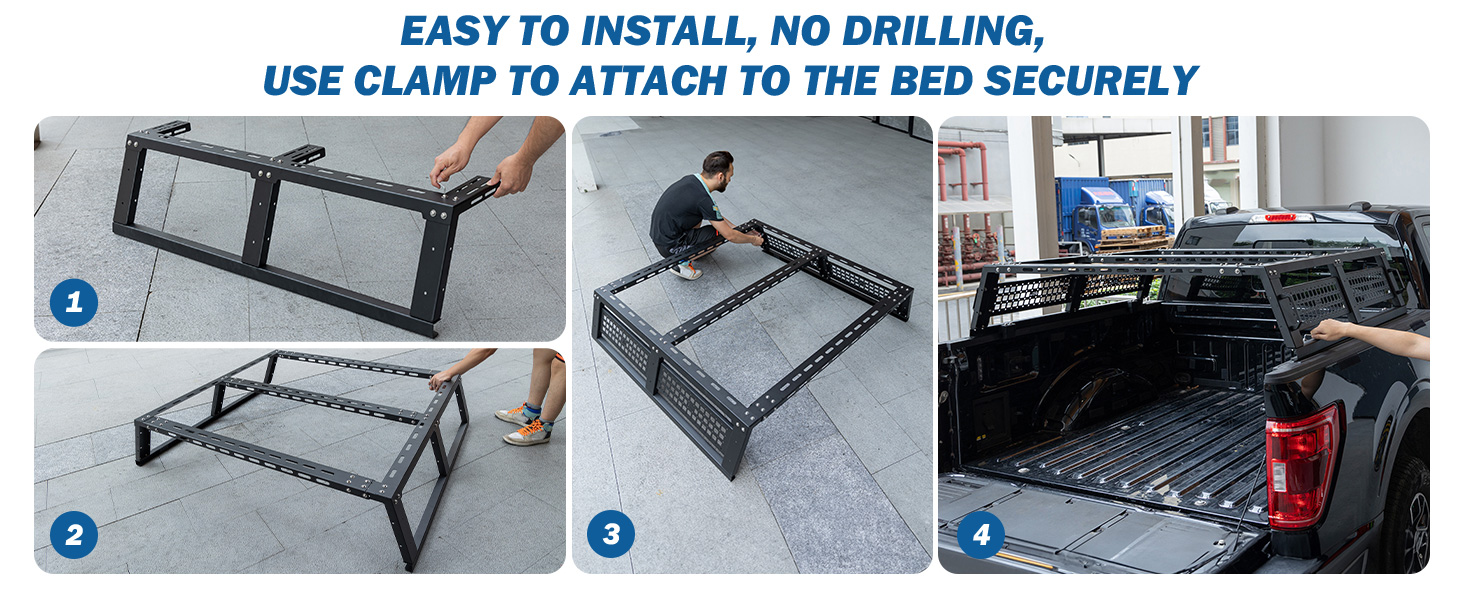 EASY TO INSTALL, NO DRILLING,
USE CLAMP TO ATTACH TO THE BED SECURELY

1

2

3

4