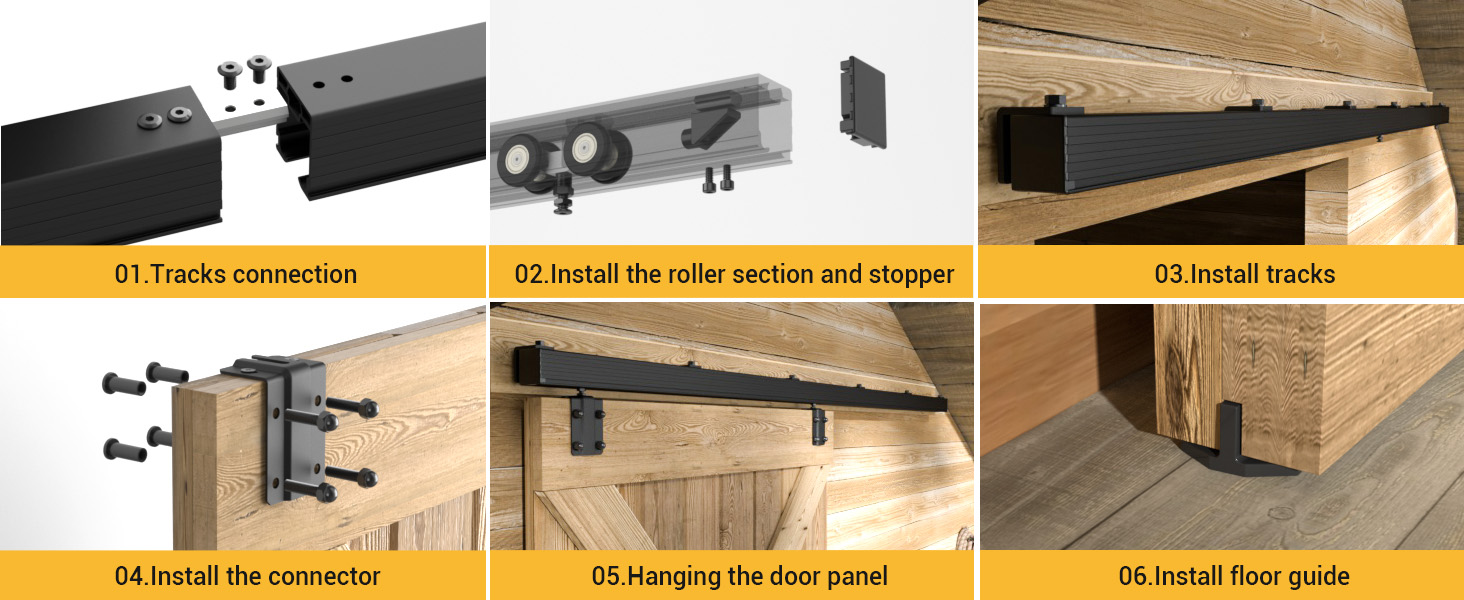 01.Tracks connection

02.Install the roller section and stopper

03.Install tracks

04.Install the connector

05.Hanging the door panel

06.Install floor guide