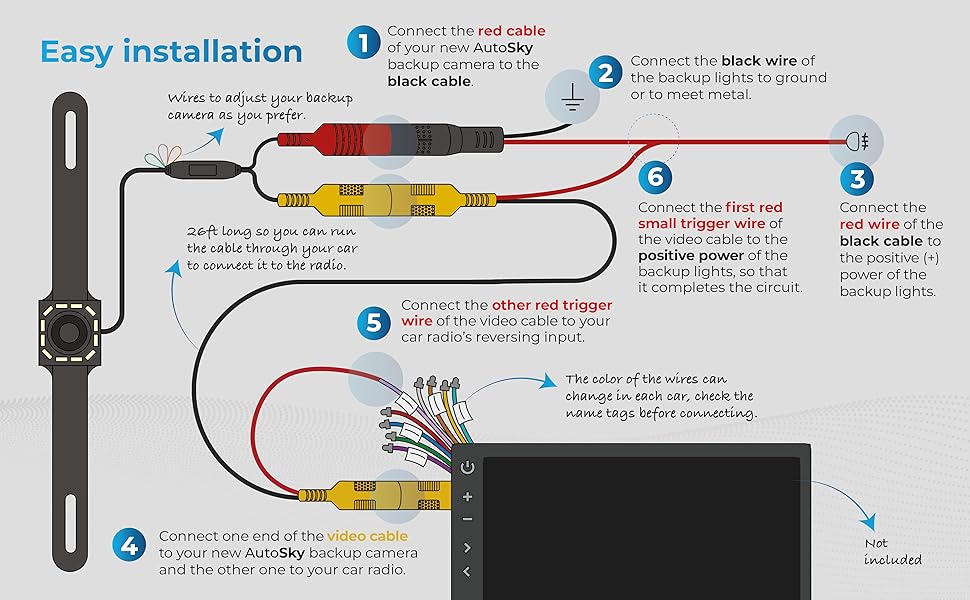 Easy installation

1 Connect the red cable of your new AutoSky backup camera to the black cable.

2 Connect the black wire of the backup lights to ground or to meet metal.

Wires to adjust your backup camera as you prefer.

6 Connect the first red small trigger wire of the video cable to the positive power of the backup lights, so that it completes the circuit.

3 Connect the red wire of the black cable to the positive (+) power of the backup lights.

26ft long so you can run the cable through your car to connect it to the radio.

5 Connect the other red trigger wire of the video cable to your car radio's reversing input.

The color of the wires can change in each car, check the name tags before connecting.

4 Connect one end of the video cable to your new AutoSky backup camera and the other one to your car radio.

Not included