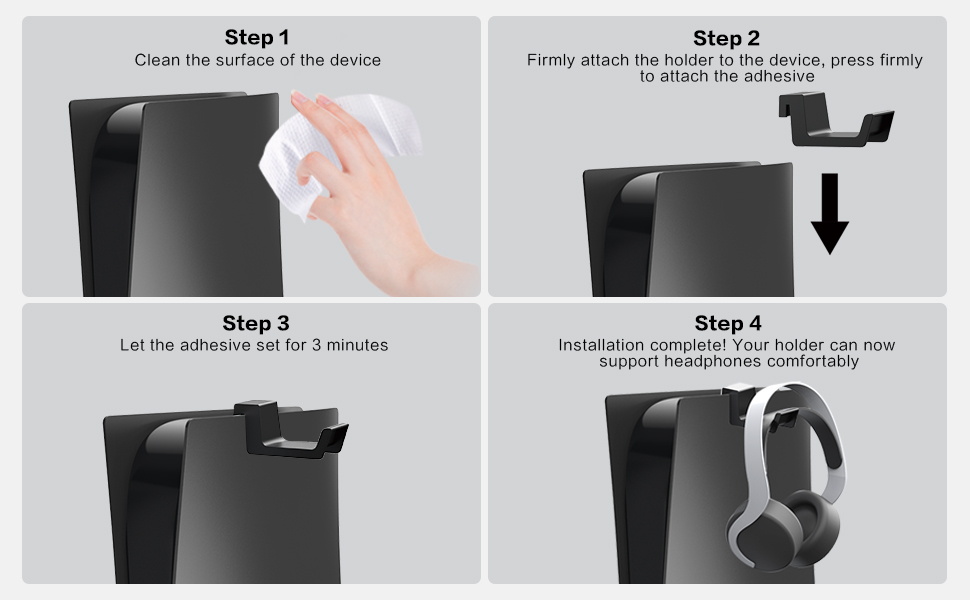 Step 1
Clean the surface of the device

Step 2
Firmly attach the holder to the device, press firmly to attach the adhesive

Step 3
Let the adhesive set for 3 minutes

Step 4
Installation complete! Your holder can now support headphones comfortably