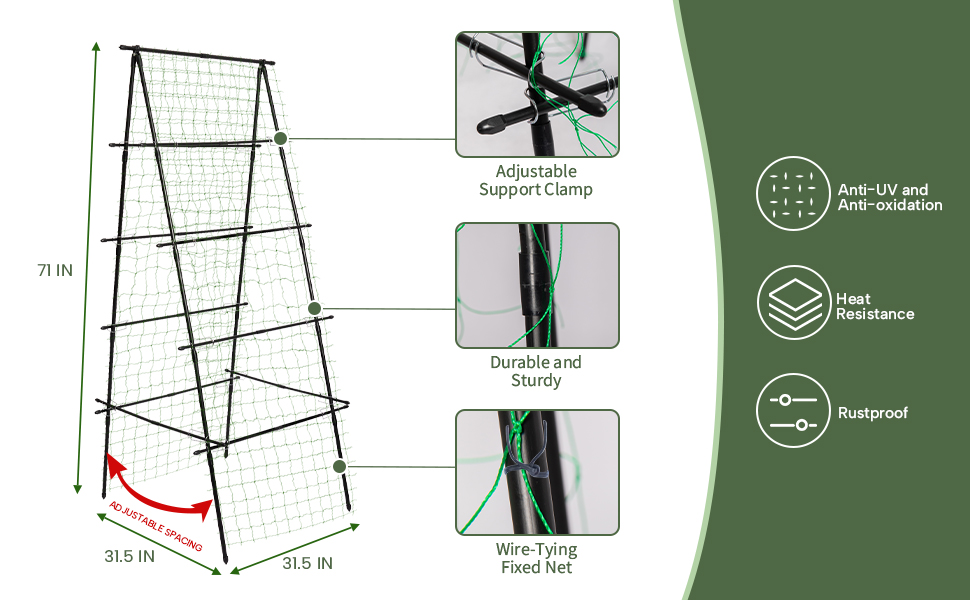 71 IN

ADJUSTABLE SPACING

31.5 IN

31.5 IN

Adjustable Support Clamp

Durable and Sturdy

Wire-Tying Fixed Net

Anti-UV and Anti-oxidation

Heat Resistance

Rustproof