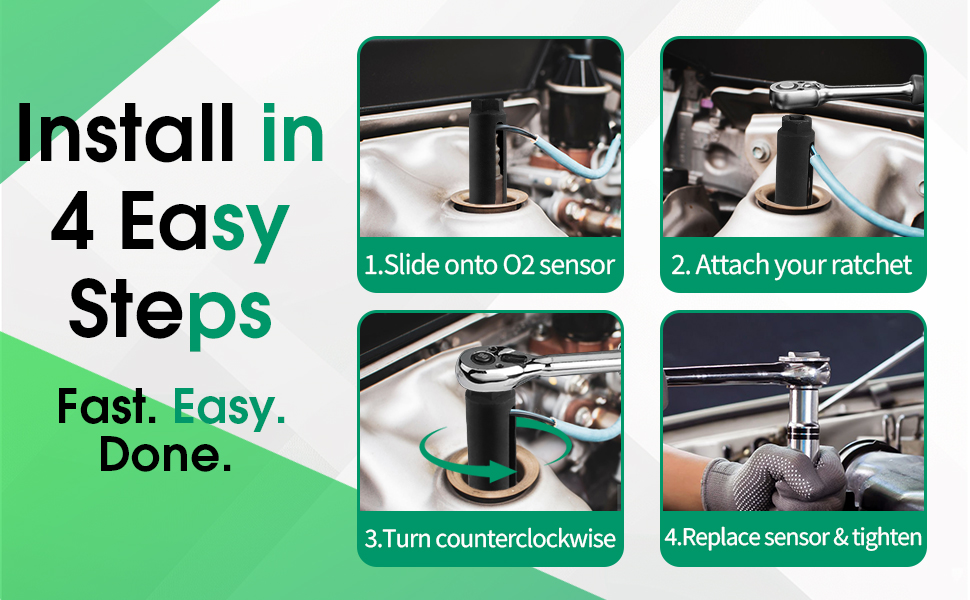 Install in 4 Easy Steps

Fast. Easy. Done.

1.Slide onto O2 sensor

2. Attach your ratchet

3.Turn counterclockwise

4.Replace sensor & tighten