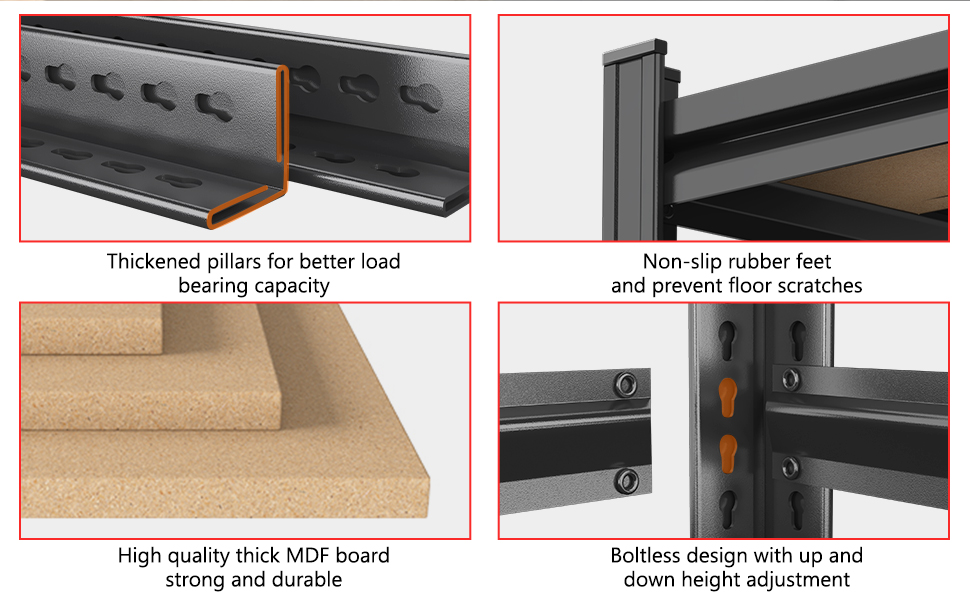 Thickened pillars for better load bearing capacity

Non-slip rubber feet and prevent floor scratches

High quality thick MDF board strong and durable

Boltless design with up and down height adjustment