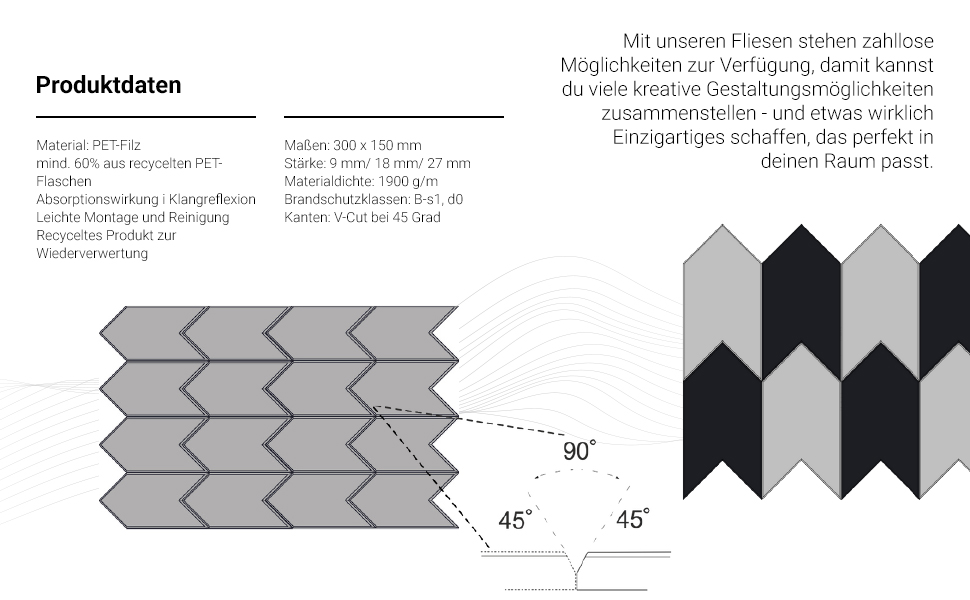 Produktdaten

Material: PET-Filz
mind. 60% aus recycelten PET-Flaschen
Absorptionswirkung i Klangreflexion
Leichte Montage und Reinigung
Recyceltes Produkt zur Wiederverwertung

Maßen: 300 x 150 mm
Stärke: 9 mm/ 18 mm/ 27 mm
Materialdichte: 1900 g/m
Brandschutzklassen: B-s1, d0
Kanten: V-Cut bei 45 Grad

Mit unseren Fliesen stehen zahllose Möglichkeiten zur Verfügung, damit kannst du viele kreative Gestaltungsmöglichkeiten zusammenstellen - und etwas wirklich Einzigartiges schaffen, das perfekt in deinen Raum passt.

90°

45°

45°