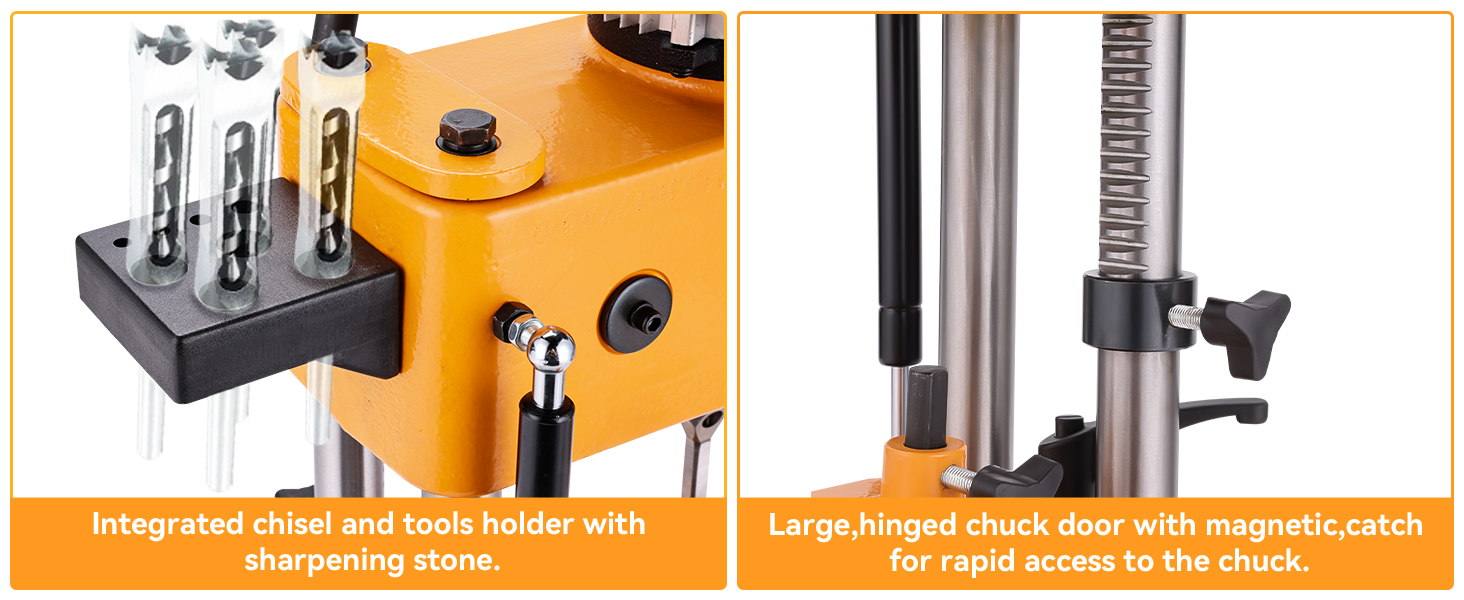 Integrated chisel and tools holder with sharpening stone.

Large,hinged chuck door with magnetic,catch for rapid access to the chuck.