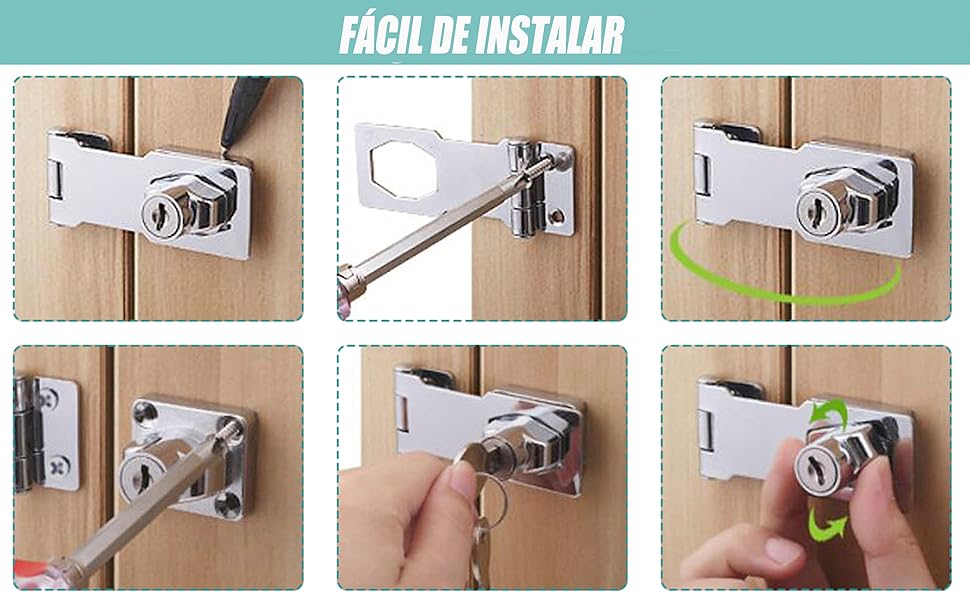 FÁCIL DE INSTALAR