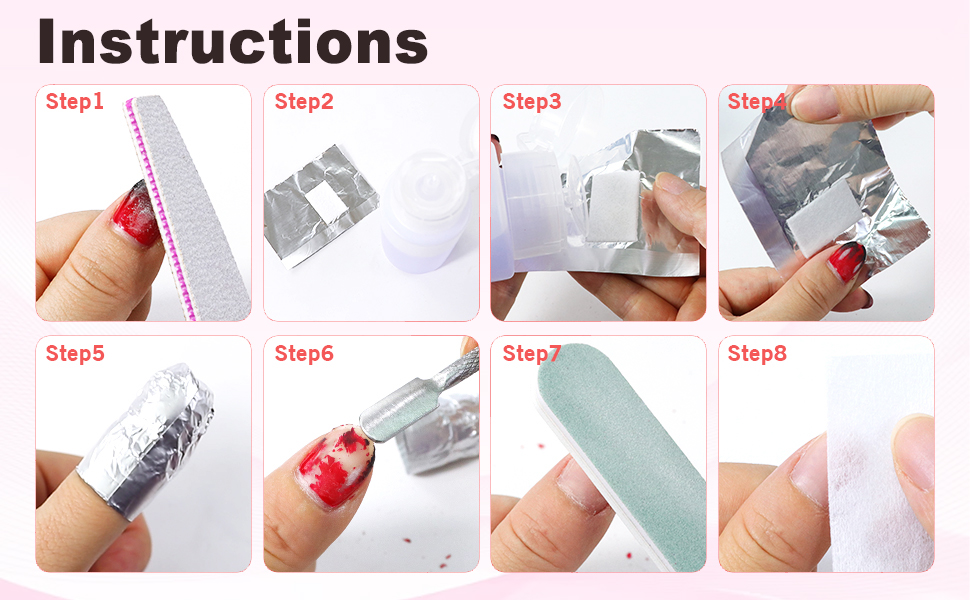 Instructions

Step1

Step2

Step3

Step4

Step5

Step6

Step7

Step8