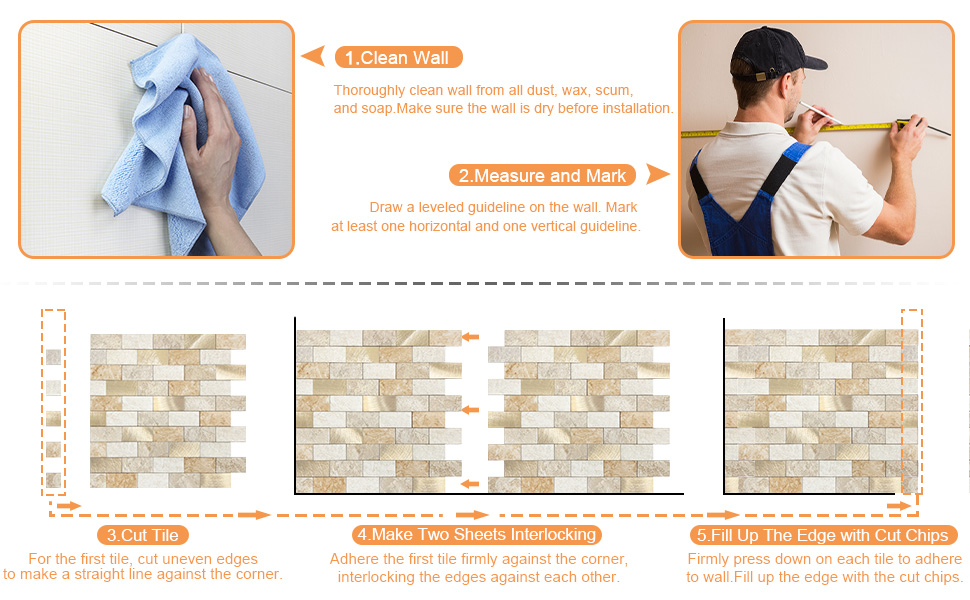 1.Clean Wall

Thoroughly clean wall from all dust, wax, scum, and soap.Make sure the wall is dry before installation.

2.Measure and Mark

Draw a leveled guideline on the wall. Mark at least one horizontal and one vertical guideline.

3.Cut Tile

For the first tile, cut uneven edges to make a straight line against the corner.

4.Make Two Sheets Interlocking

Adhere the first tile firmly against the corner, interlocking the edges against each other.

5.Fill Up The Edge with Cut Chips

Firmly press down on each tile to adhere to wall.Fill up the edge with the cut chips.