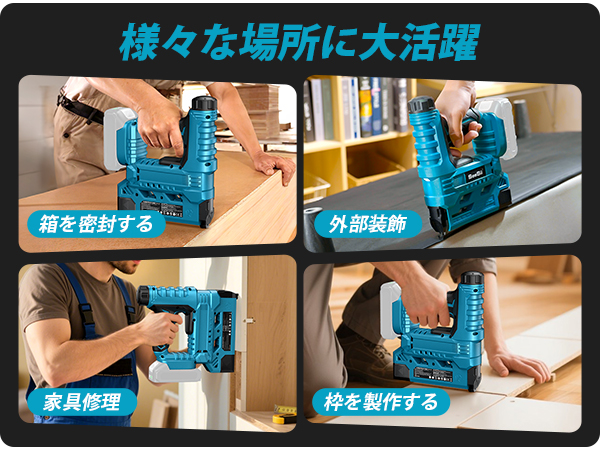 様々な場所に大活躍

箱を密封する

外部装飾

家具修理

枠を製作する