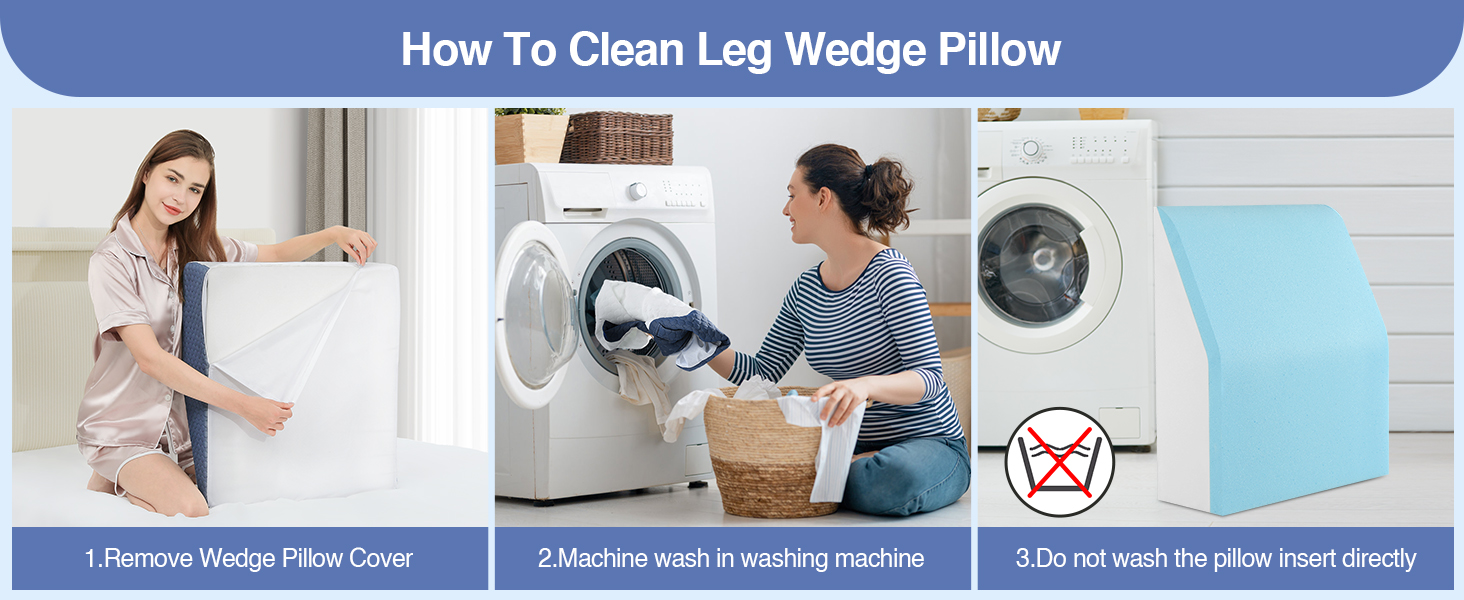 How To Clean Leg Wedge Pillow

1.Remove Wedge Pillow Cover

2.Machine wash in washing machine

3.Do not wash the pillow insert directly