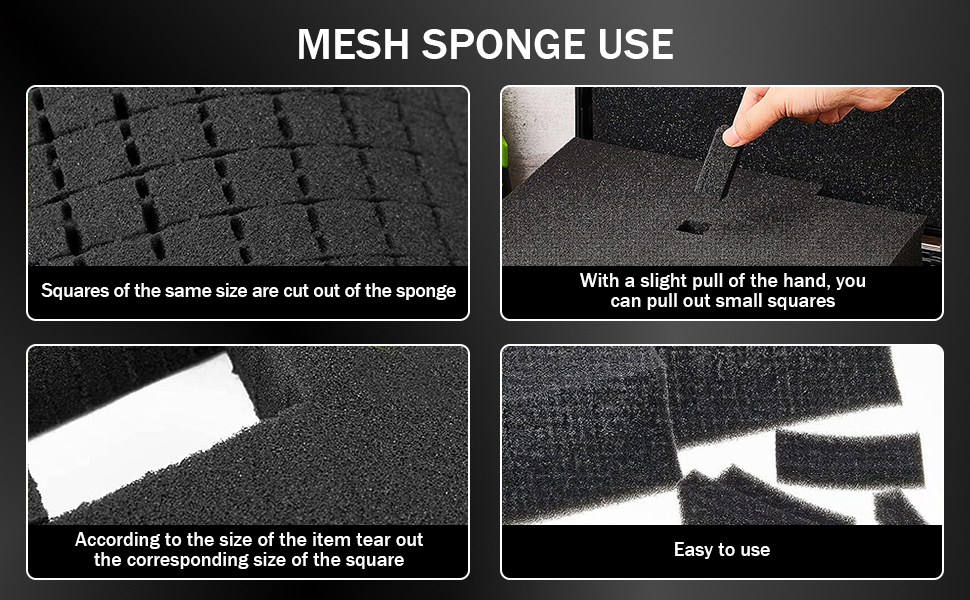 MESH SPONGE USE

Squares of the same size are cut out of the sponge

With a slight pull of the hand, you can pull out small squares

According to the size of the item tear out the corresponding size of the square

Easy to use