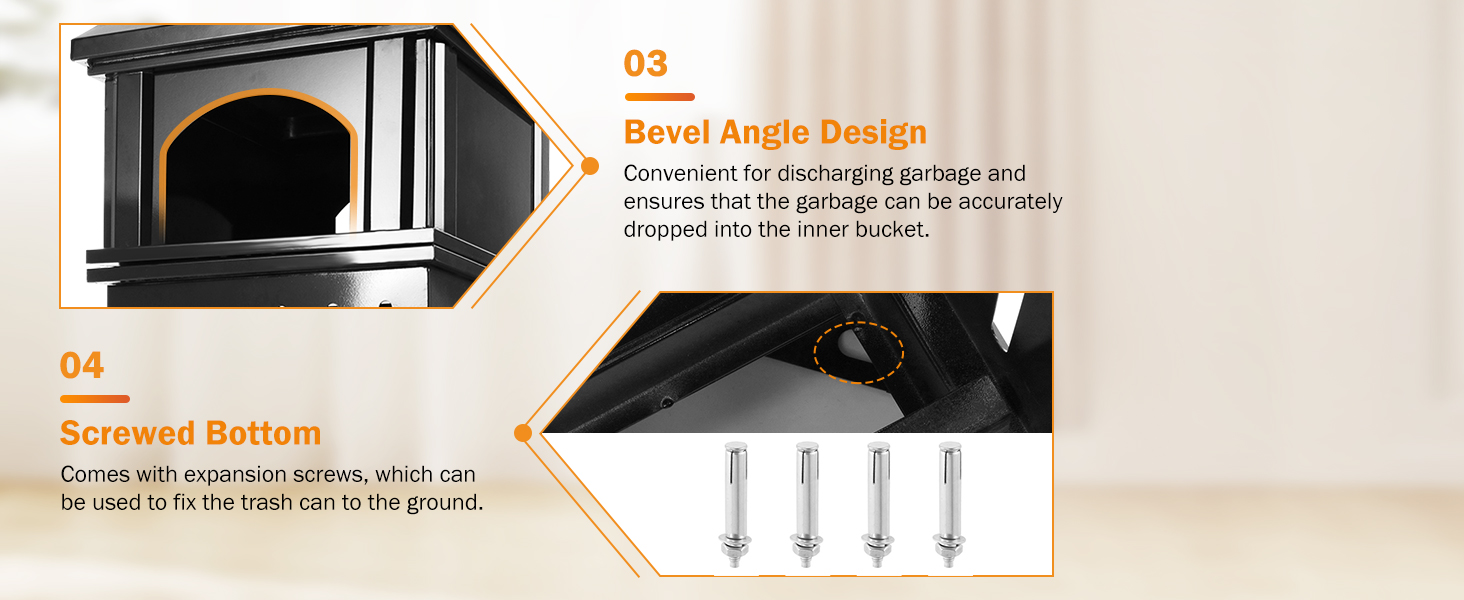 03

Bevel Angle Design

Convenient for discharging garbage and ensures that the garbage can be accurately dropped into the inner bucket.

04

Screwed Bottom

Comes with expansion screws, which can be used to fix the trash can to the ground.