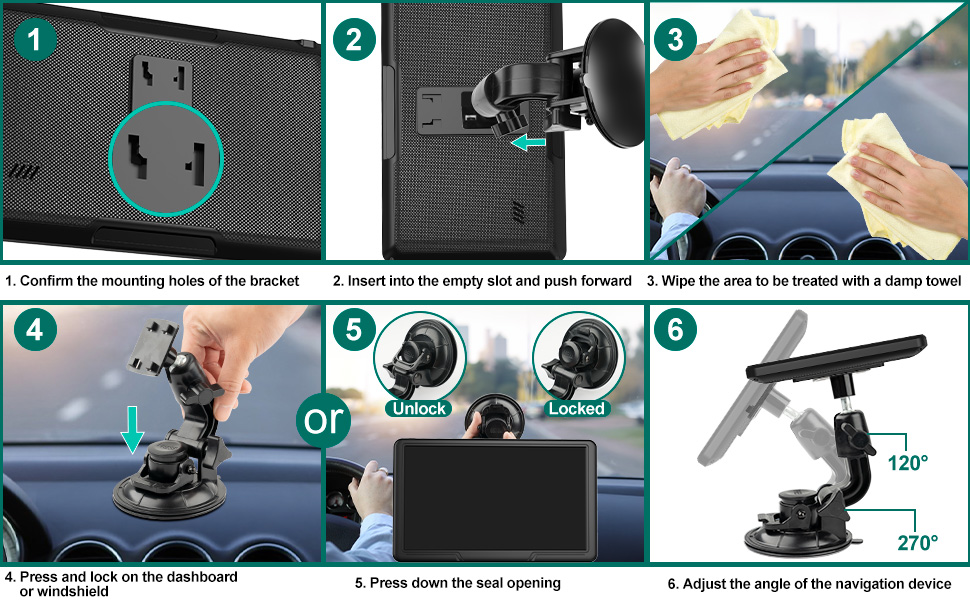 1

2

3

1. Confirm the mounting holes of the bracket

2. Insert into the empty slot and push forward

3. Wipe the area to be treated with a damp towel

4

or

5

Unlock

Locked

6

120°

270°

4. Press and lock on the dashboard or windshield

5. Press down the seal opening

6. Adjust the angle of the navigation device