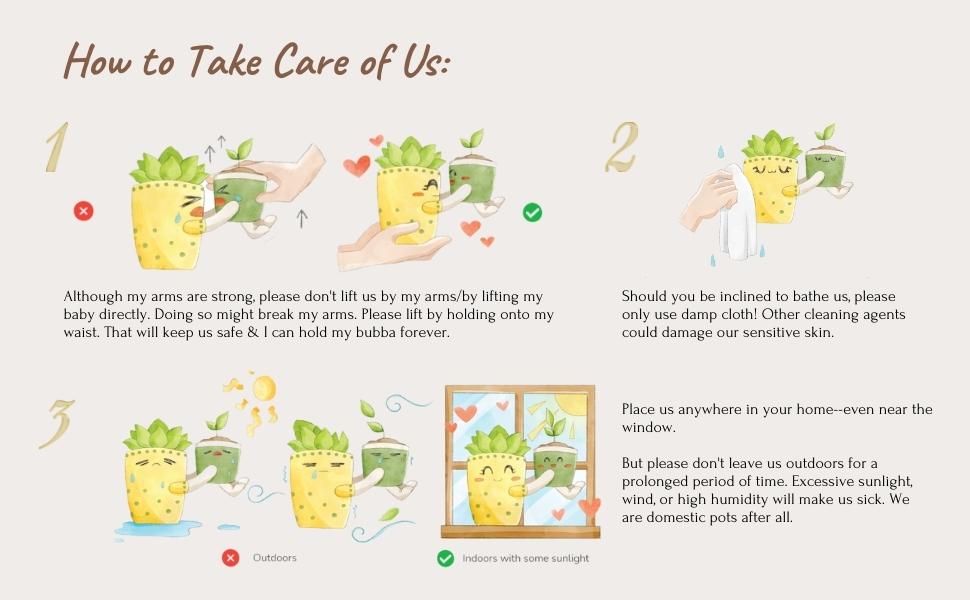 How to Take Care of Us:

1

Although my arms are strong, please don't lift us by my arms/by lifting my baby directly. Doing so might break my arms. Please lift by holding onto my waist. That will keep us safe & I can hold my bubba forever.

2

Should you be inclined to bathe us, please only use damp cloth! Other cleaning agents could damage our sensitive skin.

3

Outdoors

Indoors with some sunlight

Place us anywhere in your home--even near the window.

But please don't leave us outdoors for a prolonged period of time. Excessive sunlight, wind, or high humidity will make us sick. We are domestic pots after all.