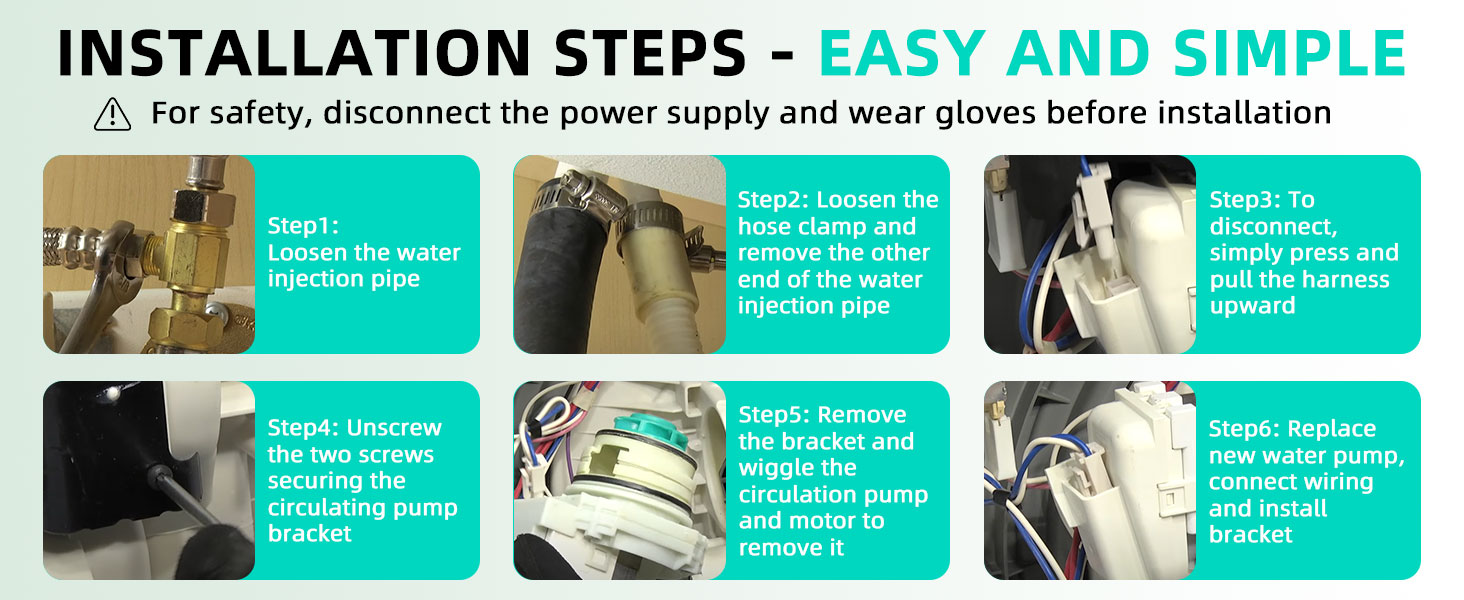 INSTALLATION STEPS - EASY AND SIMPLE

For safety, disconnect the power supply and wear gloves before installation

Step1: Loosen the water injection pipe

Step2: Loosen the hose clamp and remove the other end of the water injection pipe

Step3: To disconnect, simply press and pull the harness upward

Step4: Unscrew the two screws securing the circulating pump bracket

Step5: Remove the bracket and wiggle the circulation pump and motor to remove it

Step6: Replace new water pump, connect wiring and install bracket