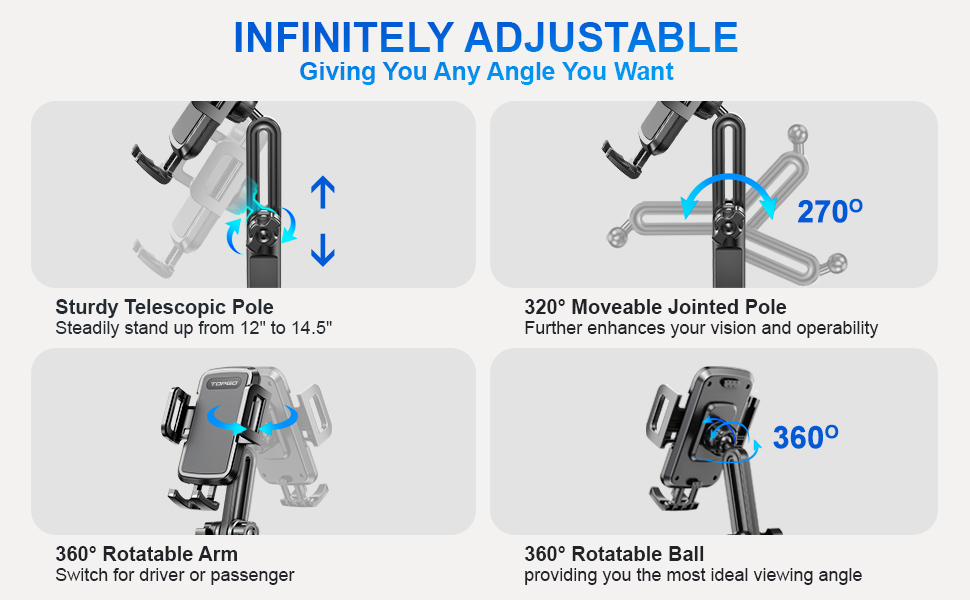 INFINITELY ADJUSTABLE
Giving You Any Angle You Want

Sturdy Telescopic Pole
Steadily stand up from 12" to 14.5"

270°

320° Moveable Jointed Pole
Further enhances your vision and operability

TOPGO

360° Rotatable Arm
Switch for driver or passenger

360°

360° Rotatable Ball
providing you the most ideal viewing angle