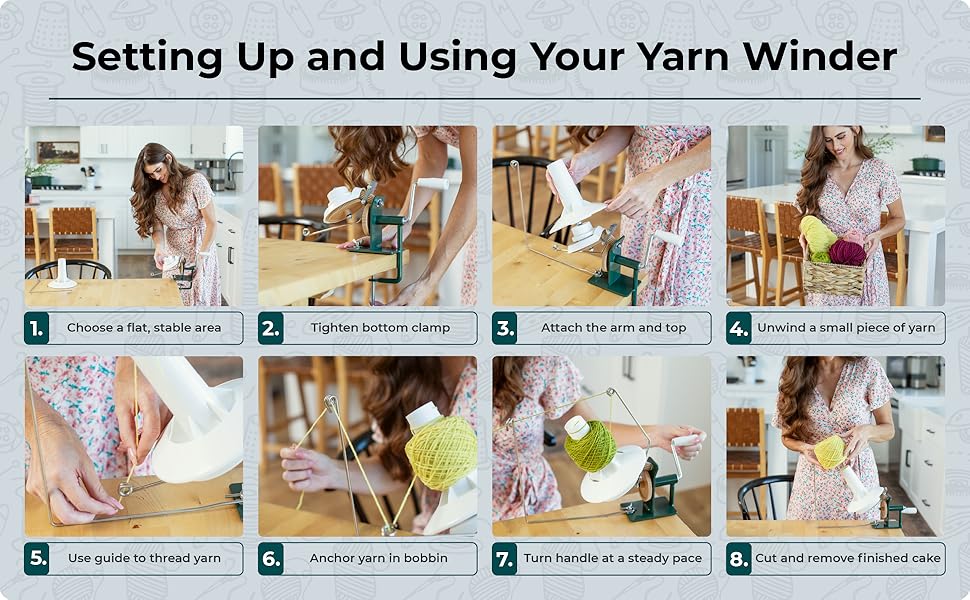 Setting Up and Using Your Yarn Winder

1. Choose a flat, stable area

2. Tighten bottom clamp

3. Attach the arm and top

4. Unwind a small piece of yarn

5. Use guide to thread yarn

6. Anchor yarn in bobbin

7. Turn handle at a steady pace

8. Cut and remove finished cake