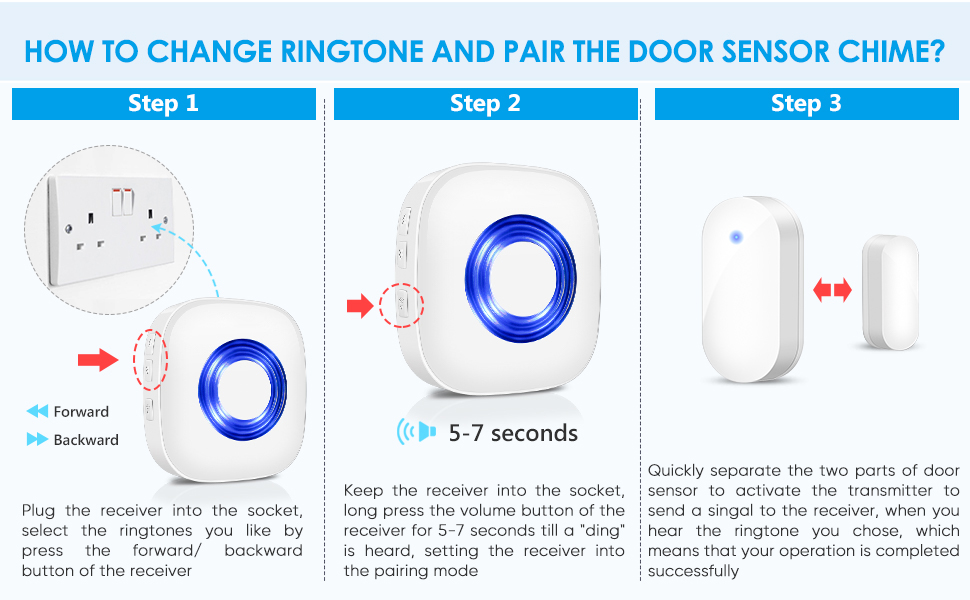 HOW TO CHANGE RINGTONE AND PAIR THE DOOR SENSOR CHIME?

Step 1

Forward

Backward

Plug the receiver into the socket, select the ringtones you like by press the forward/ backward button of the receiver

Step 2

5-7 seconds

Keep the receiver into the socket, long press the volume button of the receiver for 5-7 seconds till a "ding" is heard, setting the receiver into the pairing mode

Step 3

Quickly separate the two parts of door sensor to activate the transmitter to send a singal to the receiver, when you hear the ringtone you chose, which means that your operation is completed successfully