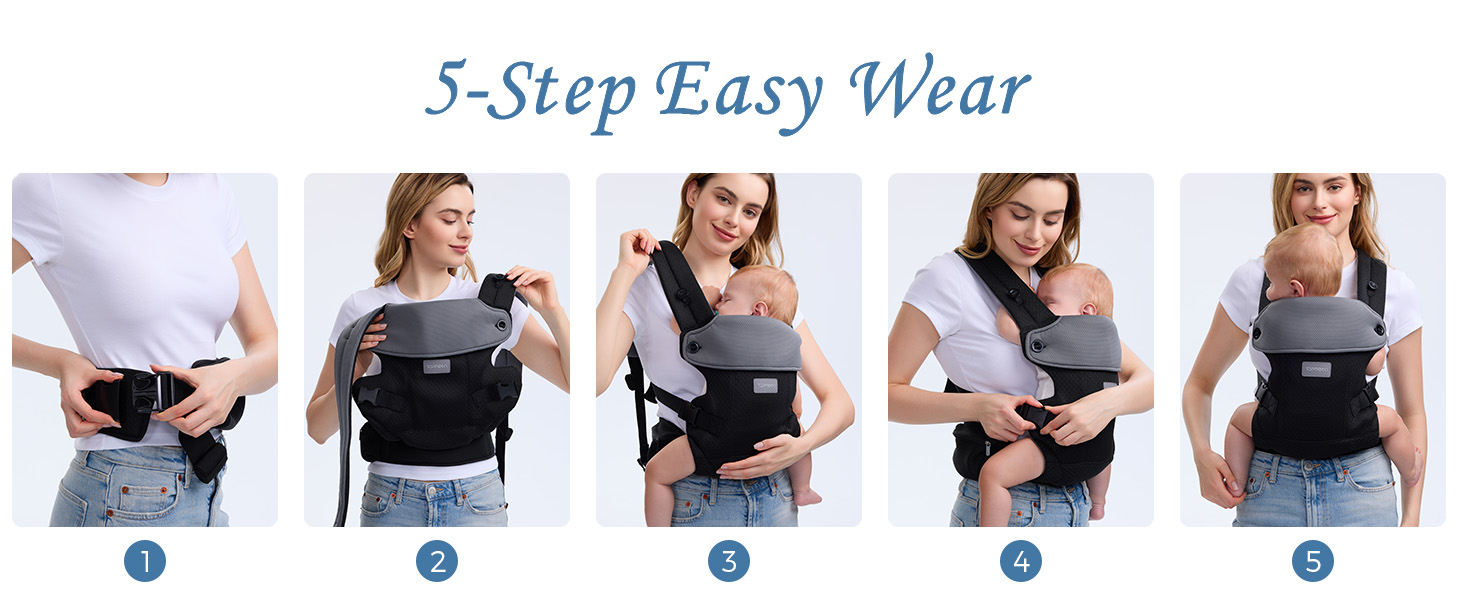 5-Step Easy Wear

1

2

3

4

5