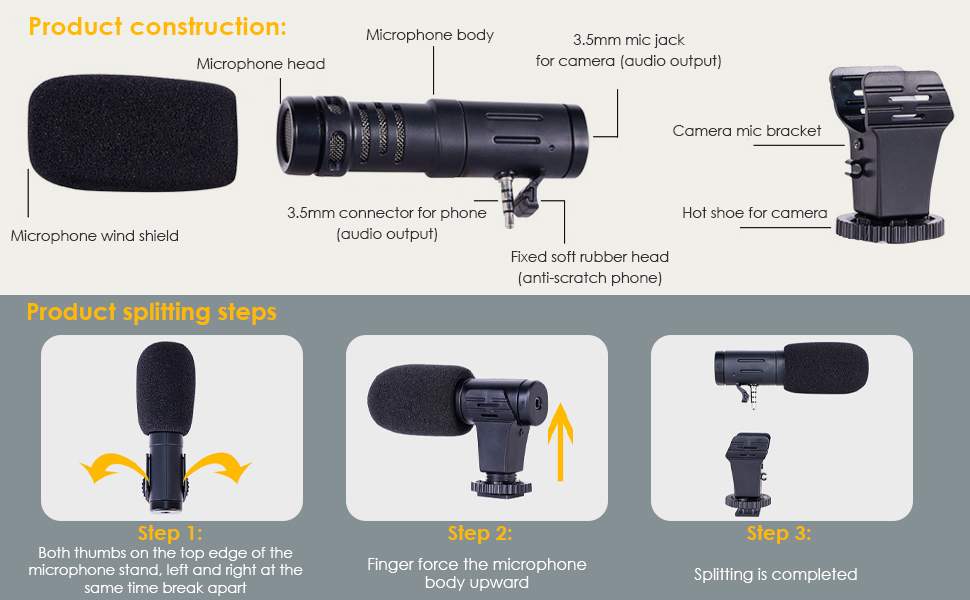 Product construction:

Microphone head

Microphone body

3.5mm mic jack for camera (audio output)

Camera mic bracket

Hot shoe for camera

Microphone wind shield

3.5mm connector for phone (audio output)

Fixed soft rubber head (anti-scratch phone)

Product splitting steps

Step 1:
Both thumbs on the top edge of the microphone stand, left and right at the same time break apart

Step 2:
Finger force the microphone body upward

Step 3:
Splitting is completed