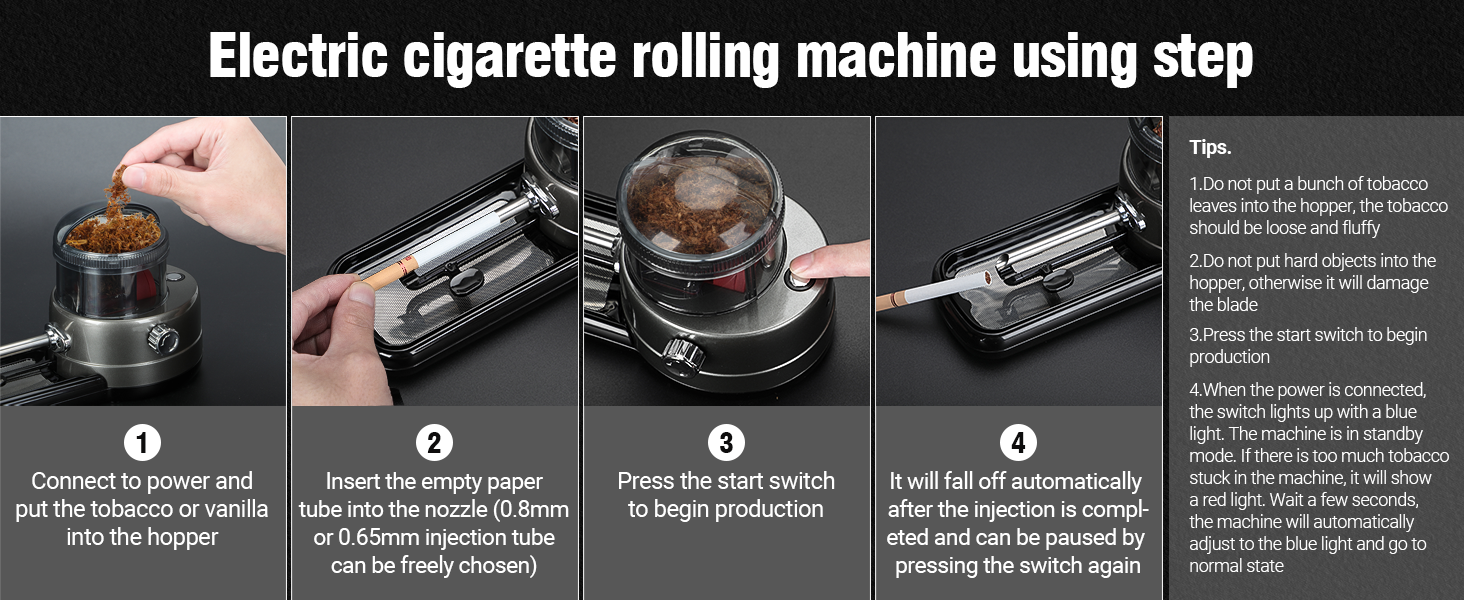 Electric cigarette rolling machine using step

1
Connect to power and put the tobacco or vanilla into the hopper

2
Insert the empty paper tube into the nozzle (0.8mm or 0.65mm injection tube can be freely chosen)

3
Press the start switch to begin production

4
It will fall off automatically after the injection is completed and can be paused by pressing the switch again

Tips.

1.Do not put a bunch of tobacco leaves into the hopper, the tobacco should be loose and fluffy

2.Do not put hard objects into the hopper, otherwise it will damage the blade

3.Press the start switch to begin production

4.When the power is connected, the switch lights up with a blue light. The machine is in standby mode. If there is too much tobacco stuck in the machine, it will show a red light. Wait a few seconds, the machine will automatically adjust to the blue light and go to normal state