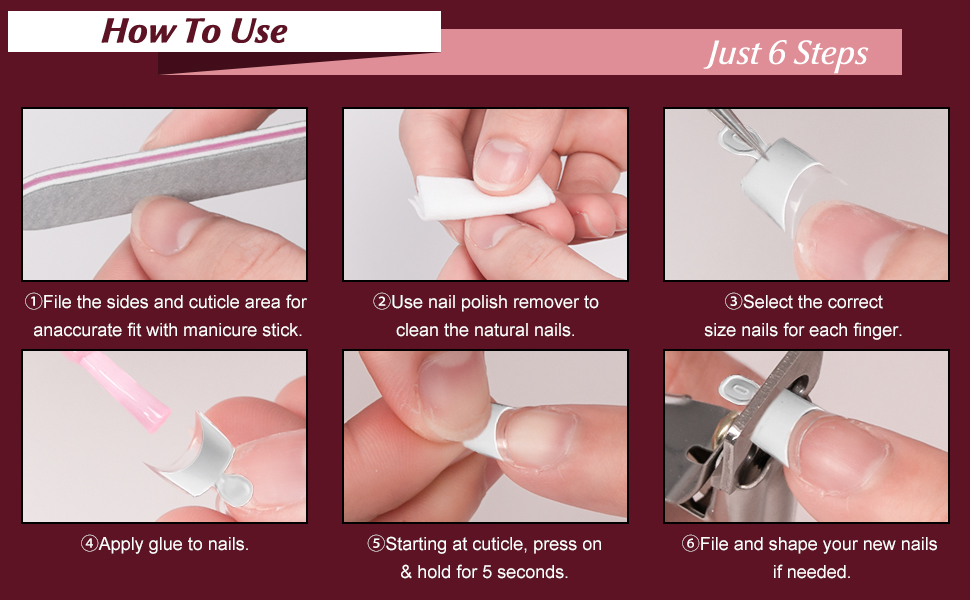 How To Use

Just 6 Steps

①File the sides and cuticle area for anaccurate fit with manicure stick.

②Use nail polish remover to clean the natural nails.

③Select the correct size nails for each finger.

④Apply glue to nails.

⑤Starting at cuticle, press on & hold for 5 seconds.

⑥File and shape your new nails if needed.