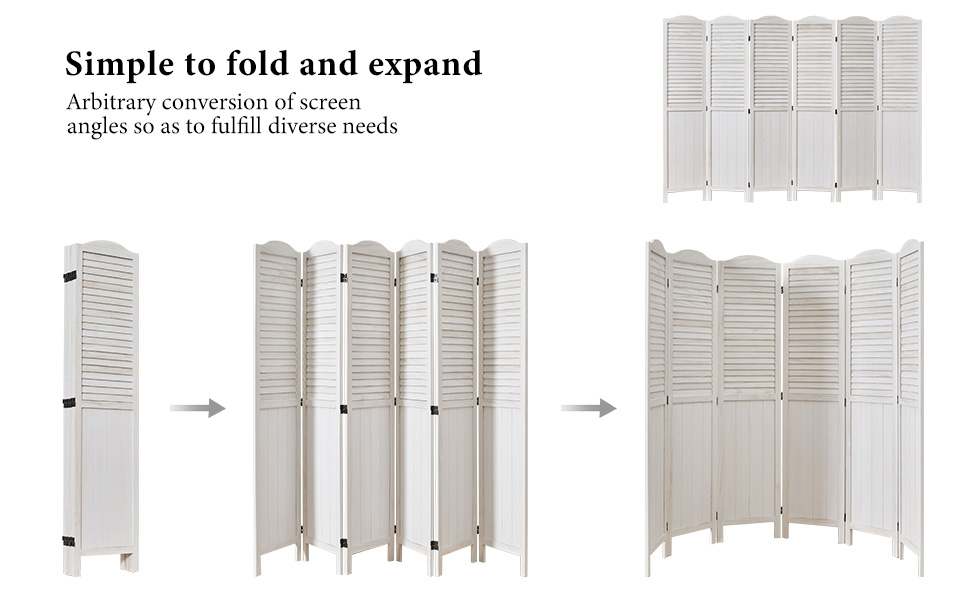 Simple to fold and expand
Arbitrary conversion of screen angles so as to fulfill diverse needs