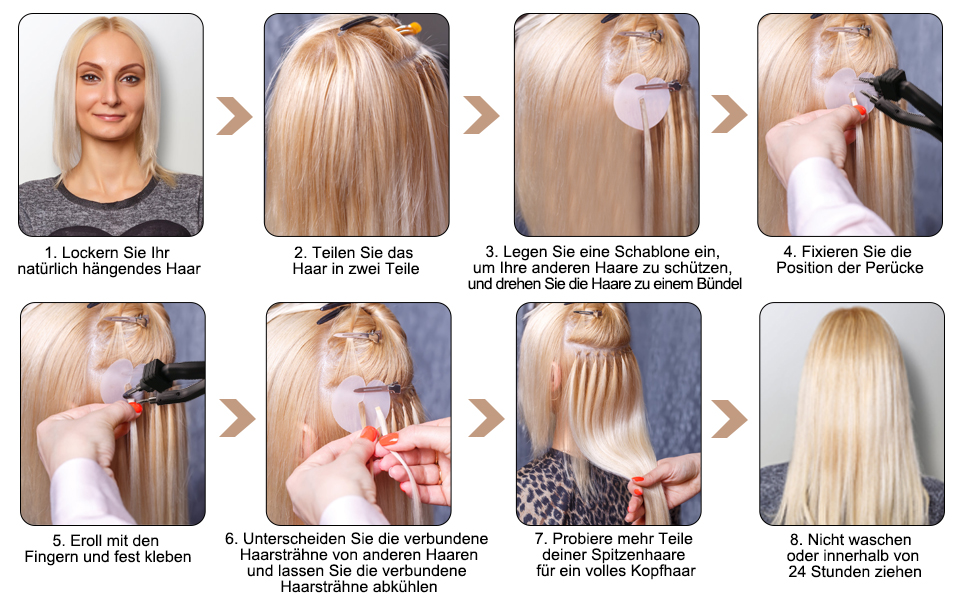 1. Lockern Sie Ihr natürlich hängendes Haar

2. Teilen Sie das Haar in zwei Teile

3. Legen Sie eine Schablone ein, um Ihre anderen Haare zu schützen, und drehen Sie die Haare zu einem Bündel

4. Fixieren Sie die Position der Perücke

5. Eroll mit den Fingern und fest kleben

6. Unterscheiden Sie die verbundene Haarsträhne von anderen Haaren und lassen Sie die verbundene Haarsträhne abkühlen

7. Probiere mehr Teile deiner Spitzenhaare für ein volles Kopfhaar

8. Nicht waschen oder innerhalb von 24 Stunden ziehen