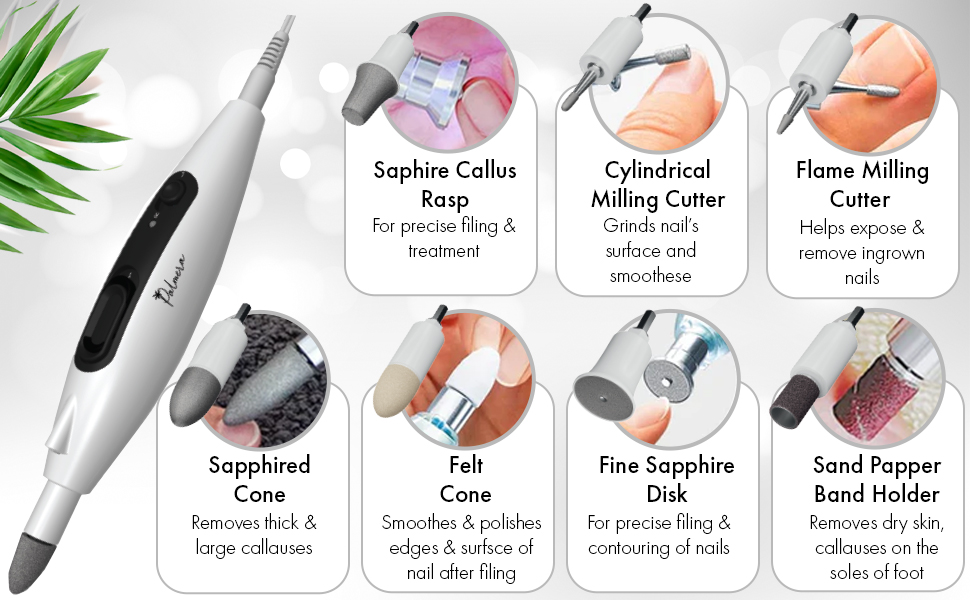 Palmera

Saphire Callus Rasp
For precise filing & treatment

Cylindrical Milling Cutter
Grinds nail's surface and smoothese

Flame Milling Cutter
Helps expose & remove ingrown nails

Sapphired Cone
Removes thick & large callauses

Felt Cone
Smoothes & polishes edges & surfsce of nail after filing

Fine Sapphire Disk
For precise filing & contouring of nails

Sand Papper Band Holder
Removes dry skin, callauses on the soles of foot