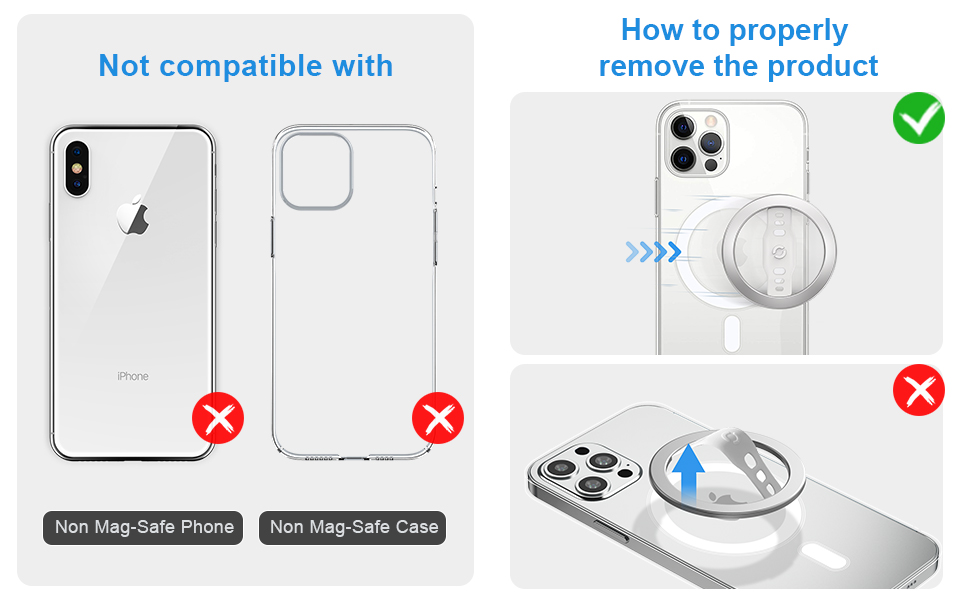 Not compatible with

iPhone

Non Mag-Safe Phone

Non Mag-Safe Case

How to properly remove the product